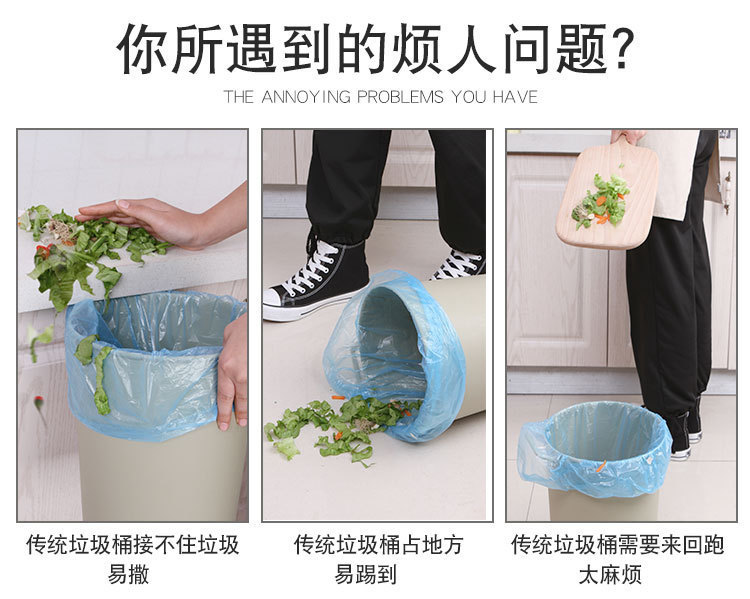 你所遇到的烦人问题?
THE ANNOYING PROBLEMS YOU HAVE

传统垃圾桶接不住垃圾
易撒

传统垃圾桶占地方
易踢到

传统垃圾桶需要来回跑
太麻烦