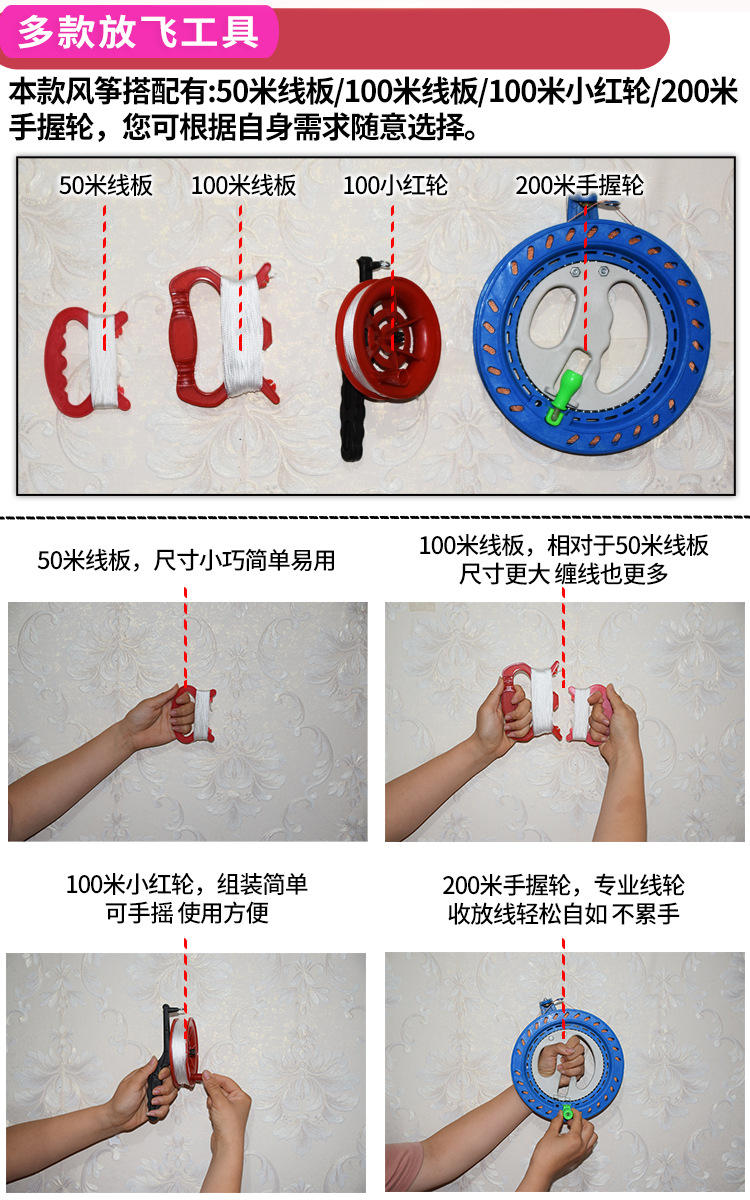 多款放飞工具

本款风筝搭配有:50米线板/100米线板/100米小红轮/200米手握轮，您可根据自身需求随意选择。

50米线板

100米线板

100小红轮

200米手握轮

50米线板，尺寸小巧简单易用

100米线板，相对于50米线板
尺寸更大 缠线也更多

100米小红轮，组装简单
可手摇 使用方便

200米手握轮，专业线轮
收放线轻松自如 不累手