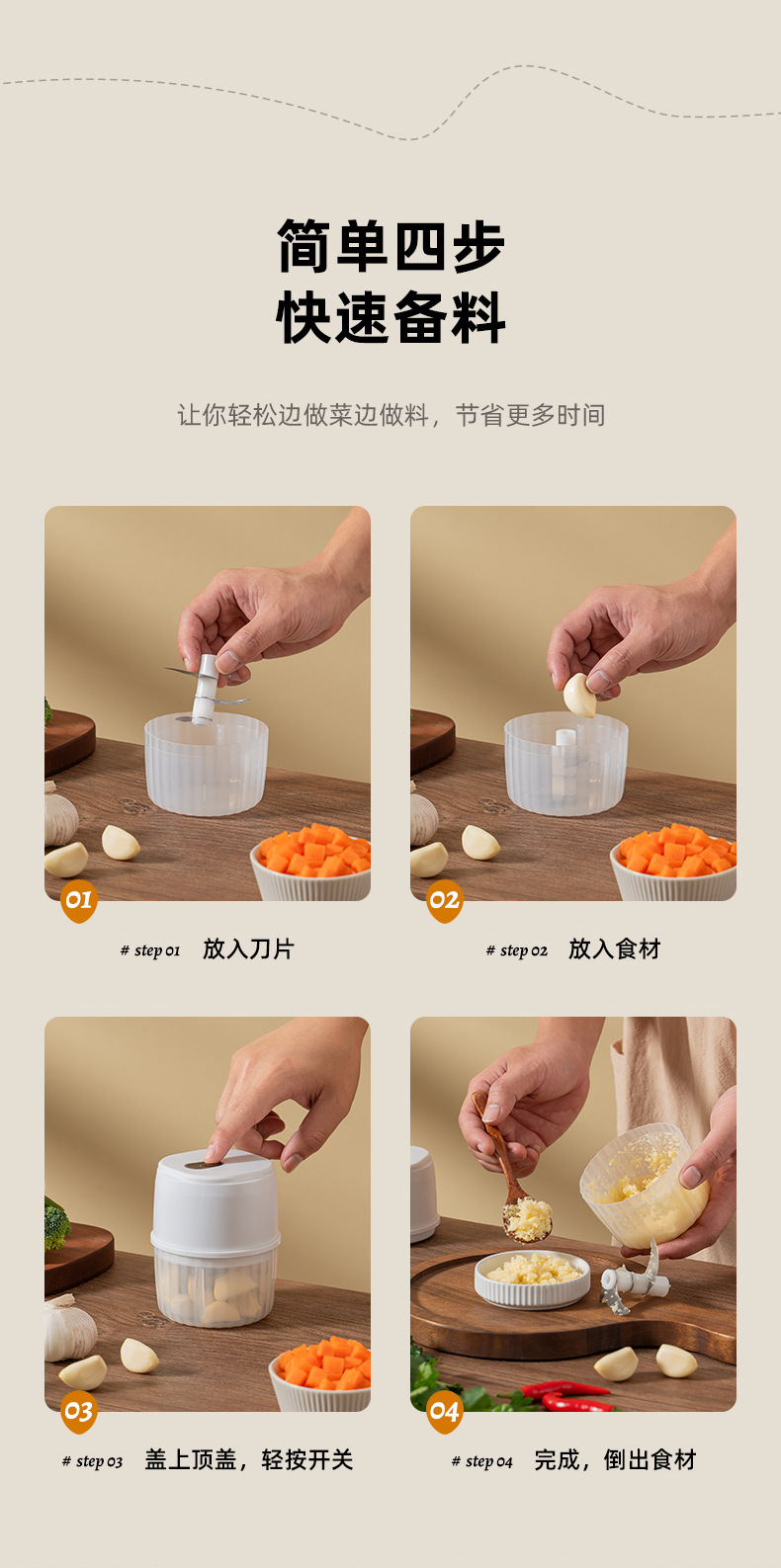 简单四步
快速备料

让你轻松边做菜边做料，节省更多时间

01

# step 01 放入刀片

02

# step 02 放入食材

03

# step 03 盖上顶盖，轻按开关

04

# step 04 完成，倒出食材