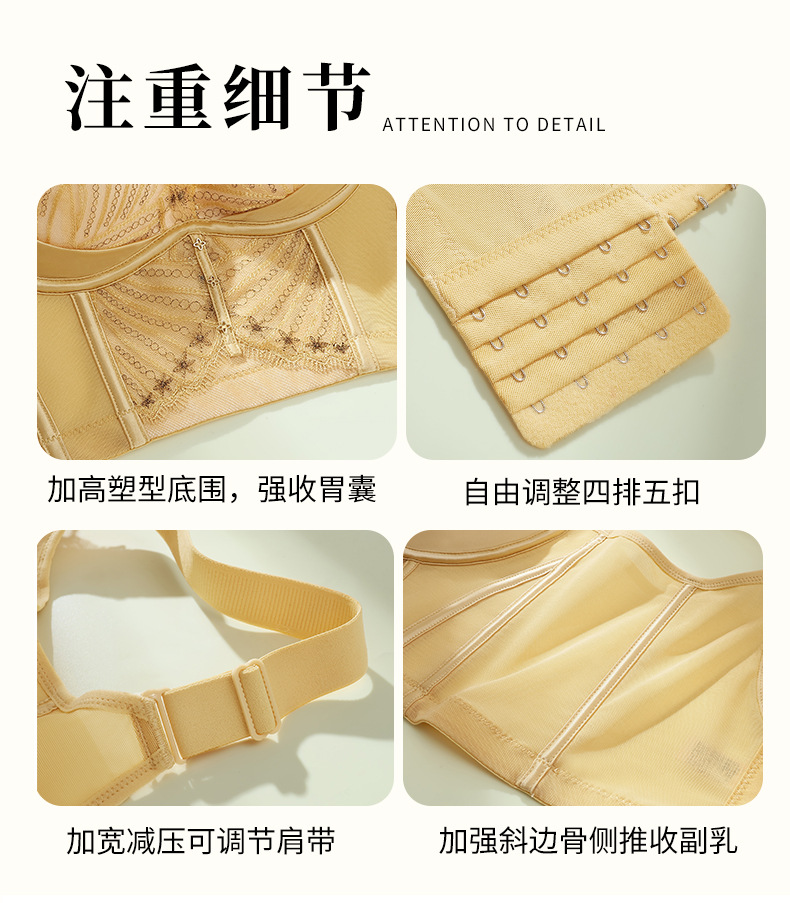 注重细节 ATTENTION TO DETAIL

加高塑型底围，强收胃囊

自由调整四排五扣

加宽减压可调节肩带

加强斜边骨侧推收副乳