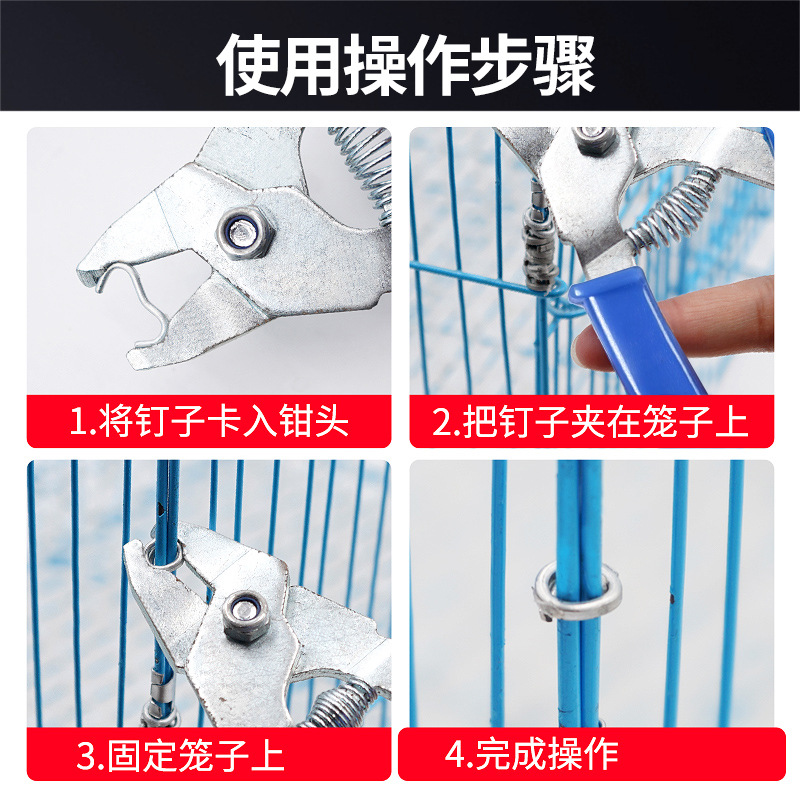 使用操作步骤

1.将钉子卡入钳头

2.把钉子夹在笼子上

3.固定笼子上

4.完成操作