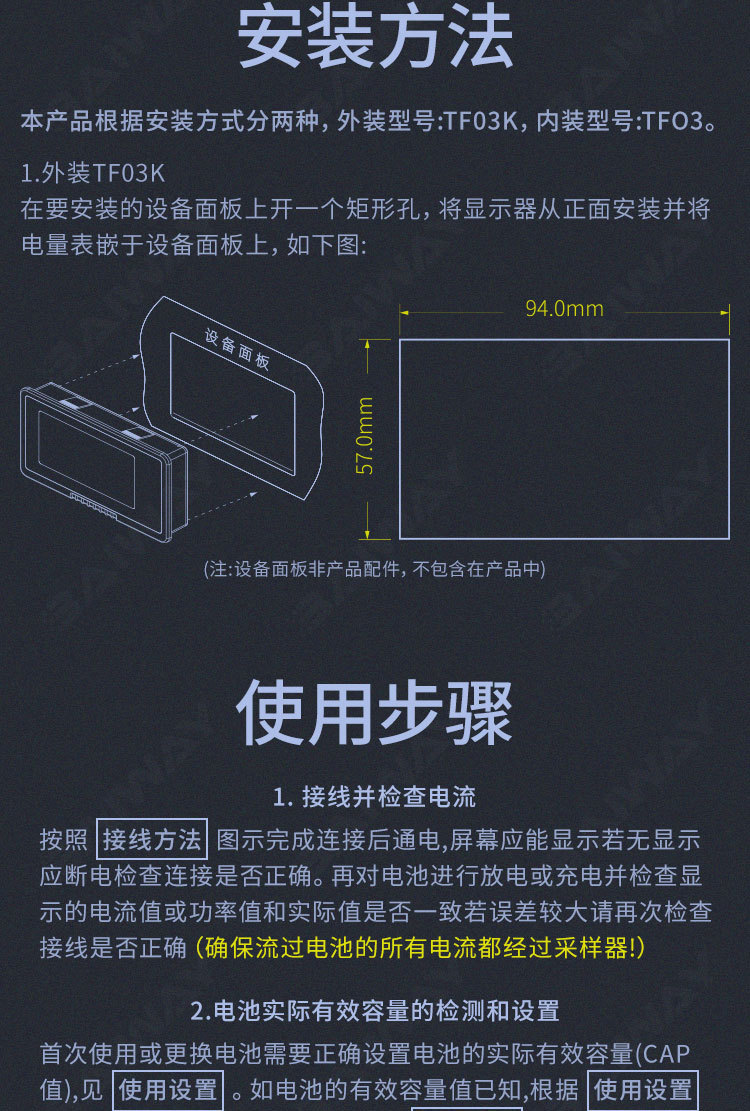 安装方法

本产品根据安装方式分两种，外装型号:TF03K，内装型号:TFO3。

1.外装TF03K
在要安装的设备面板上开一个矩形孔，将显示器从正面安装并将电量表嵌于设备面板上，如下图:

设备面板

94.0mm

57.0mm

(注:设备面板非产品配件，不包含在产品中)

使用步骤

1. 接线并检查电流

按照 接线方法 图示完成连接后通电,屏幕应能显示若无显示应断电检查连接是否正确。再对电池进行放电或充电并检查显示的电流值或功率值和实际值是否一致若误差较大请再次检查接线是否正确 (确保流过电池的所有电流都经过采样器!)

2.电池实际有效容量的检测和设置

首次使用或更换电池需要正确设置电池的实际有效容量(CAP值),见 使用设置 。如电池的有效容量值已知,根据 使用设置