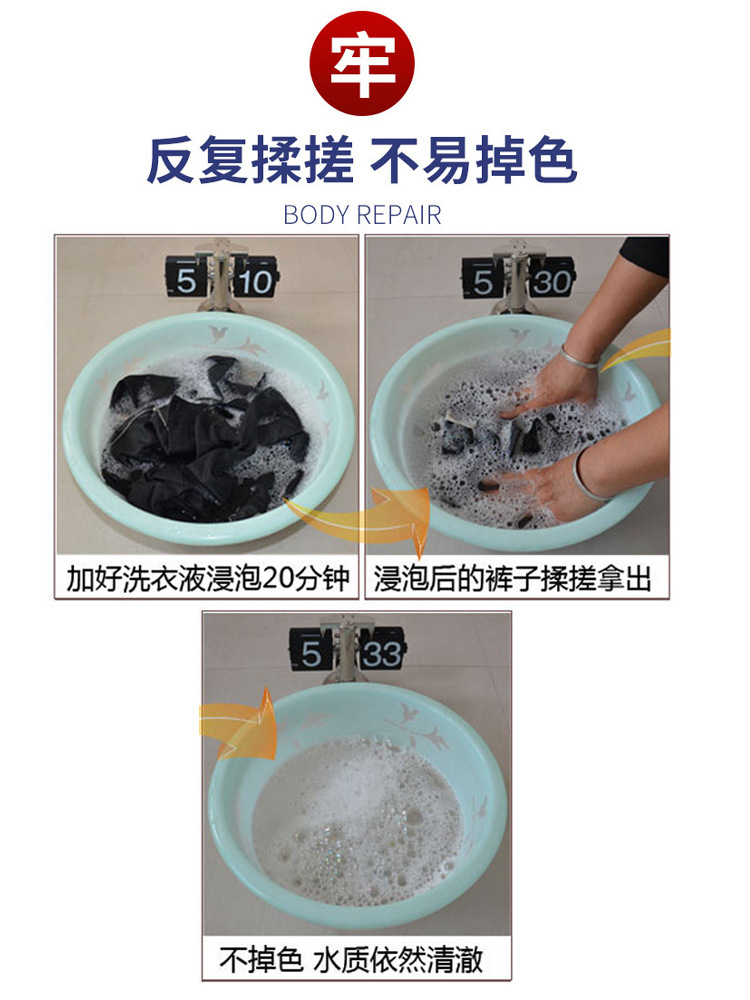 牢

反复揉搓 不易掉色

BODY REPAIR

5 10

加好洗衣液浸泡20分钟

5 30

浸泡后的裤子揉搓拿出

5 33

不掉色 水质依然清澈