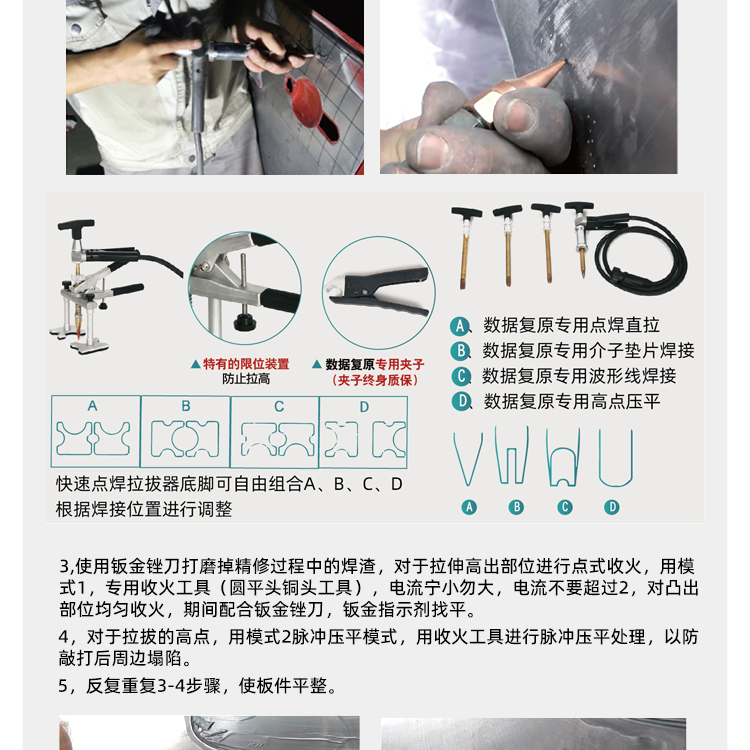 ▲特有的限位装置
防止拉高

▲数据复原专用夹子
（夹子终身质保）

A、数据复原专用点焊直拉
B、数据复原专用介子垫片焊接
C、数据复原专用波形线焊接
D、数据复原专用高点压平

A B C D

快速点焊拉拔器底脚可自由组合A、B、C、D
根据焊接位置进行调整

A B C D

3,使用钣金锉刀打磨掉精修过程中的焊渣，对于拉伸高出部位进行点式收火，用模式1，专用收火工具（圆平头铜头工具），电流宁小勿大，电流不要超过2，对凸出部位均匀收火，期间配合钣金锉刀，钣金指示剂找平。

4，对于拉拔的高点，用模式2脉冲压平模式，用收火工具进行脉冲压平处理，以防敲打后周边塌陷。

5，反复重复3-4步骤，使板件平整。