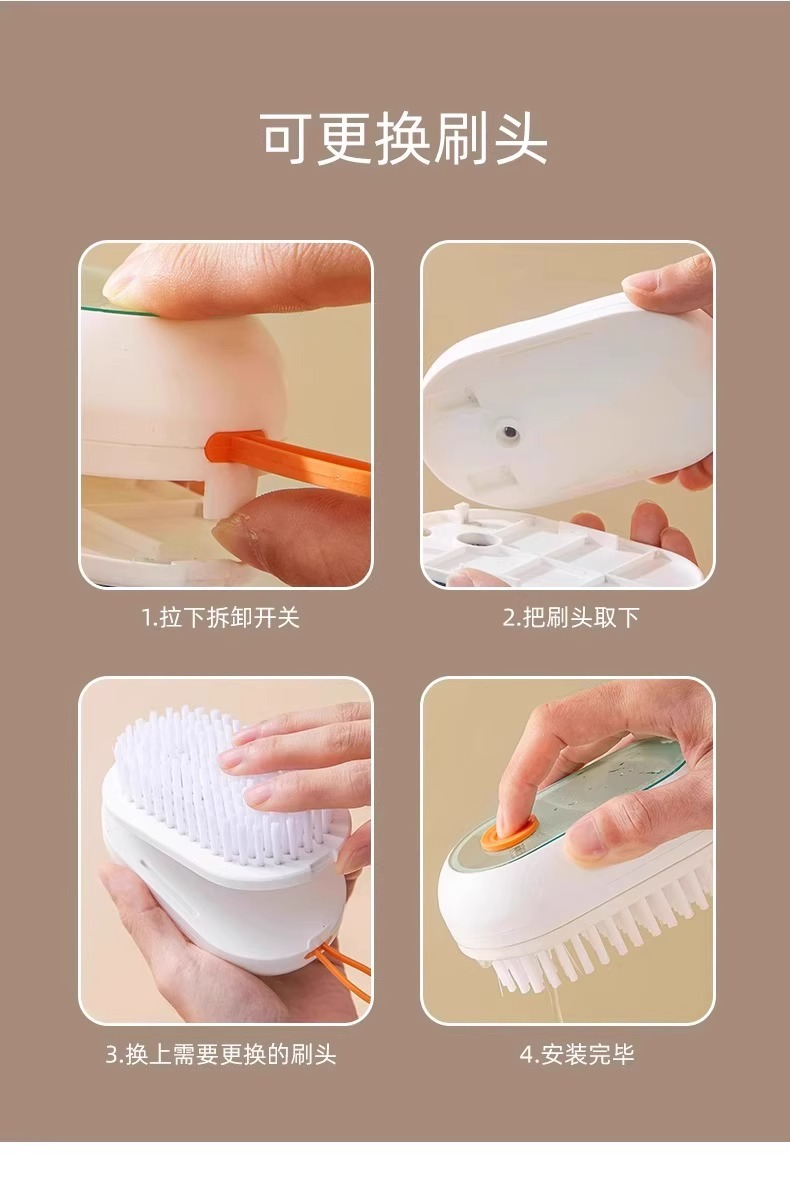 可更换刷头

1.拉下拆卸开关

2.把刷头取下

3.换上需要更换的刷头

4.安装完毕