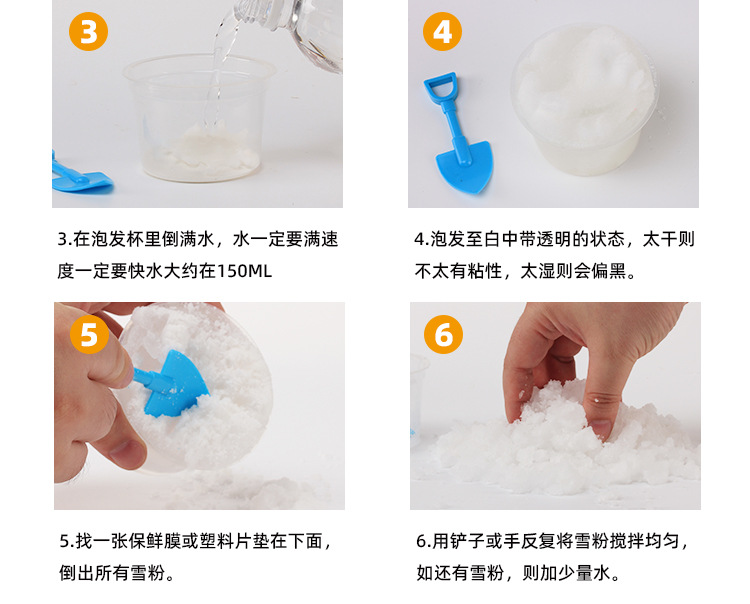 3

3.在泡发杯里倒满水，水一定要满速度一定要快水大约在150ML

4

4.泡发至白中带透明的状态，太干则不太有粘性，太湿则会偏黑。

5

5.找一张保鲜膜或塑料片垫在下面，倒出所有雪粉。

6

6.用铲子或手反复将雪粉搅拌均匀，如还有雪粉，则加少量水。