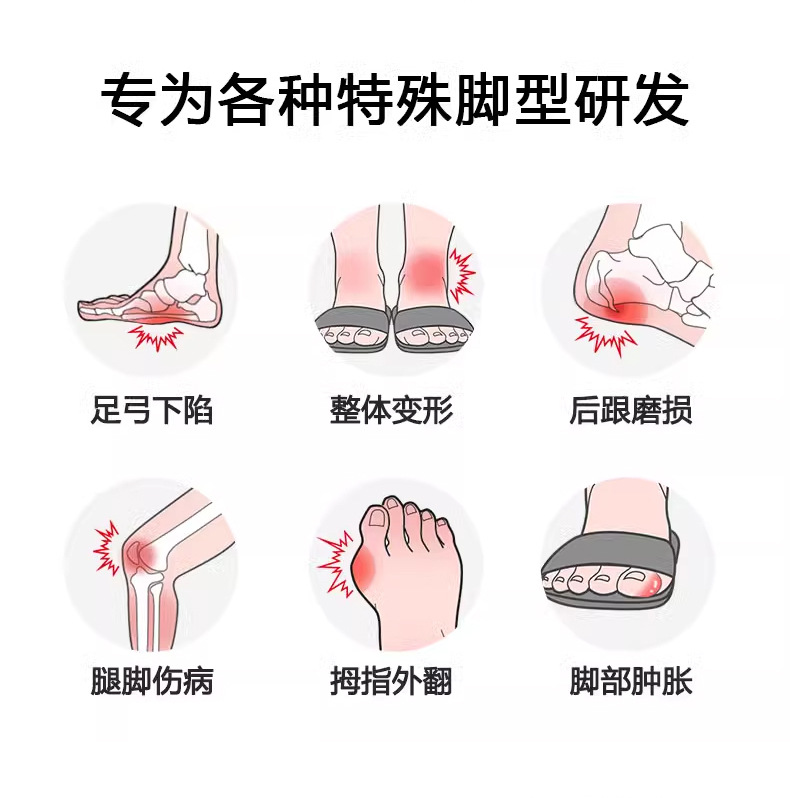 专为各种特殊脚型研发

足弓下陷

整体变形

后跟磨损

腿脚伤病

拇指外翻

脚部肿胀