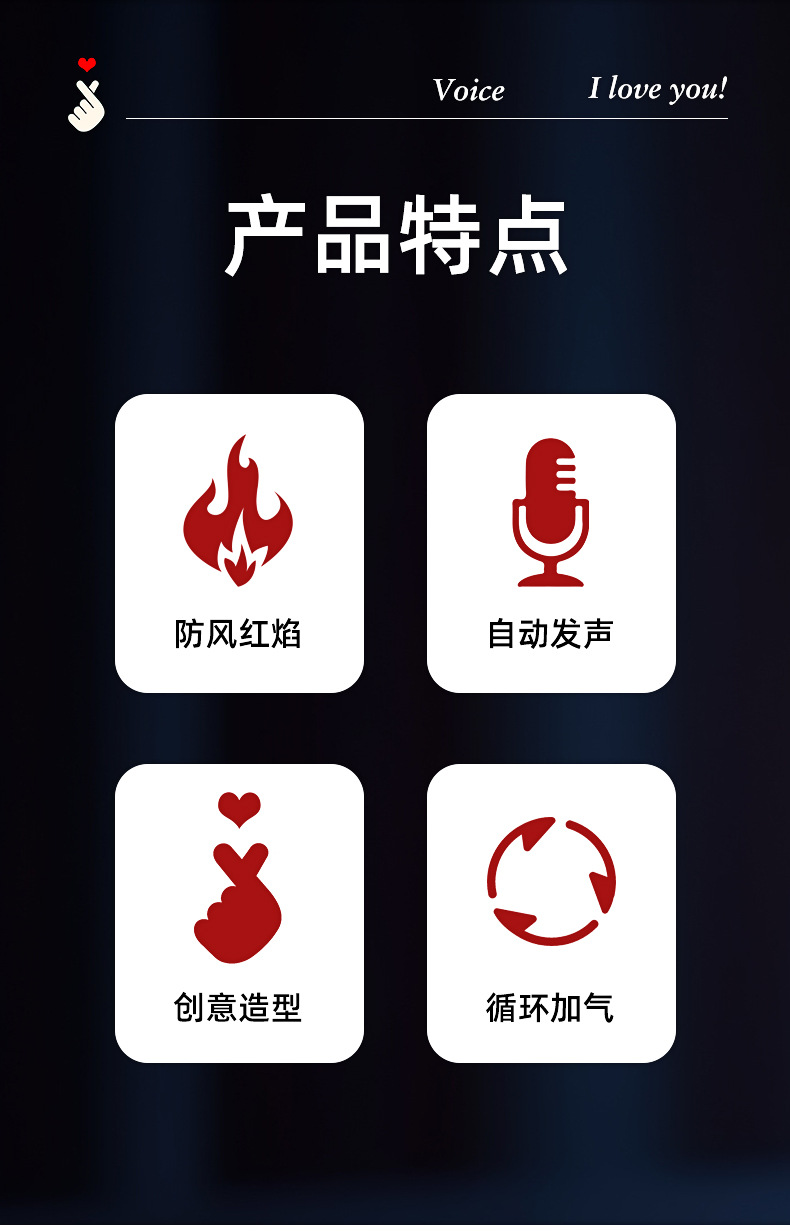 Voice I love you!

产品特点

防风红焰

自动发声

创意造型

循环加气