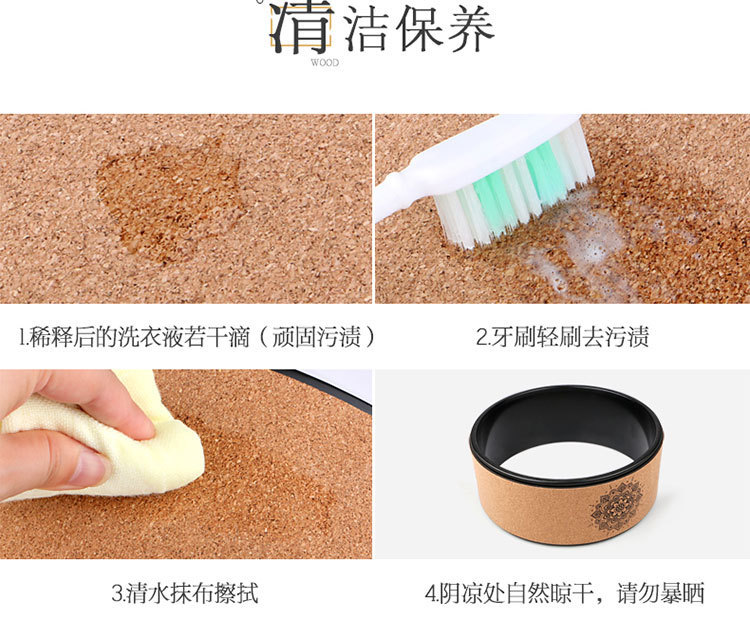 清洁保养
WOOD

1.稀释后的洗衣液若干滴（顽固污渍）

2.牙刷轻刷去污渍

3.清水抹布擦拭

4.阴凉处自然晾干，请勿暴晒