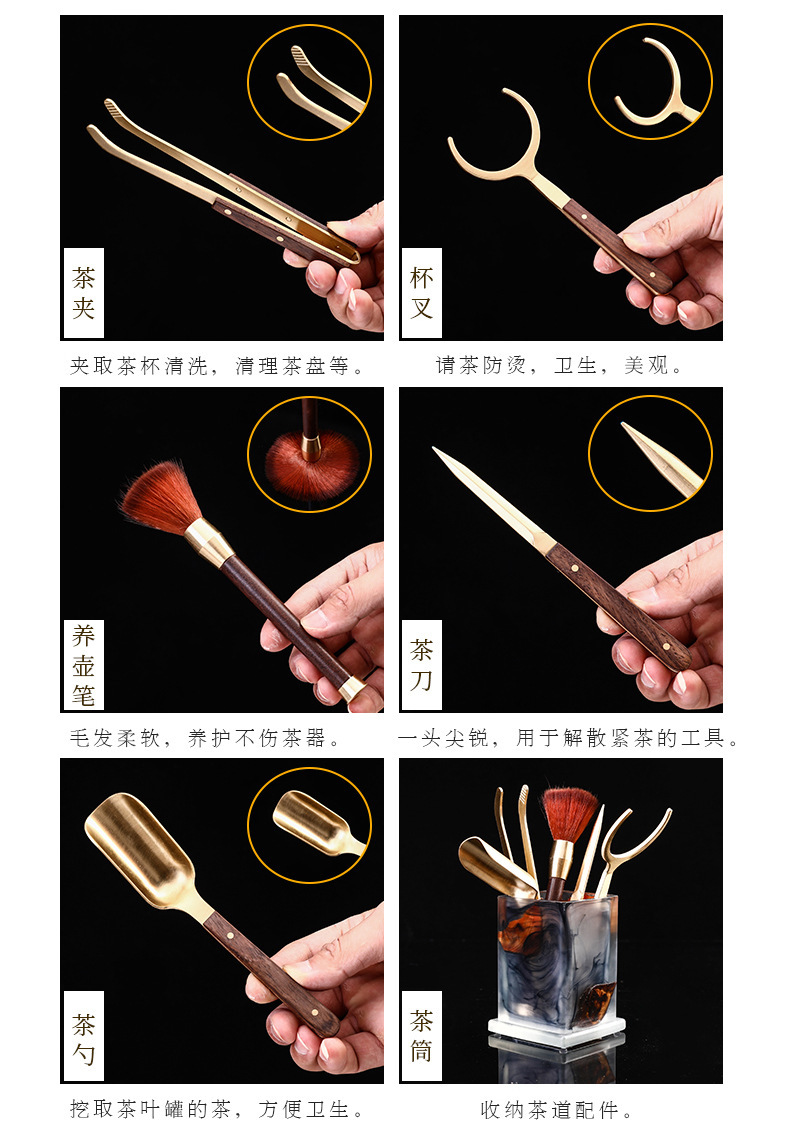 茶夹

夹取茶杯清洗，清理茶盘等。

杯叉

请茶防烫，卫生，美观。

养壶笔

毛发柔软，养护不伤茶器。

茶刀

一头尖锐，用于解散紧茶的工具。

茶勺

挖取茶叶罐的茶，方便卫生。

茶筒

收纳茶道配件。