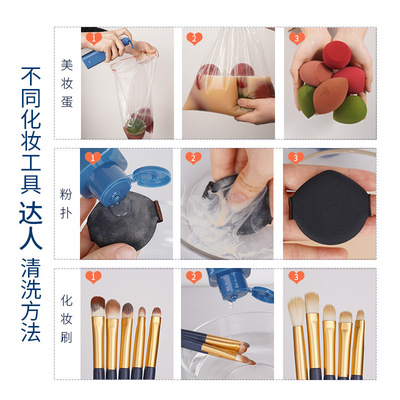 不同化妆工具达人清洗方法

美妆蛋
1
2
3

粉扑
1
2
3

化妆刷
1
2
3