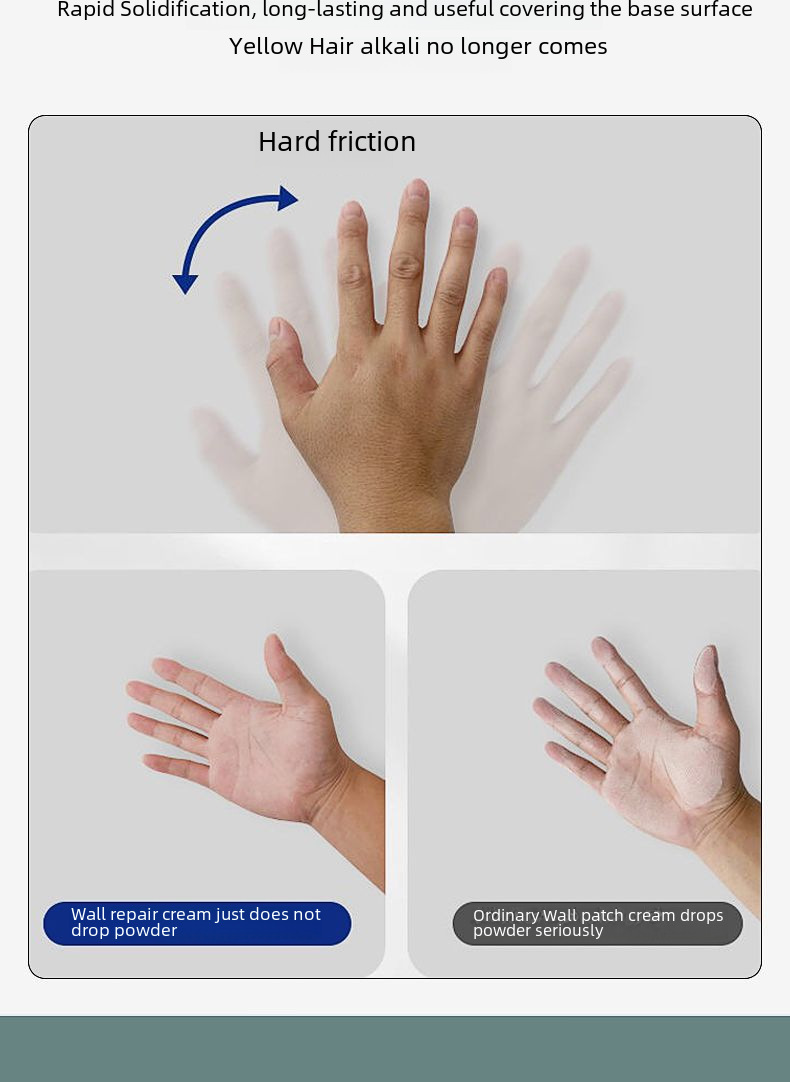 Rapid Solidification, long-lasting and useful covering the base surface
Yellow Hair alkali no longer comes

Hard friction

Wall repair cream just does not drop powder

Ordinary Wall patch cream drops powder seriously