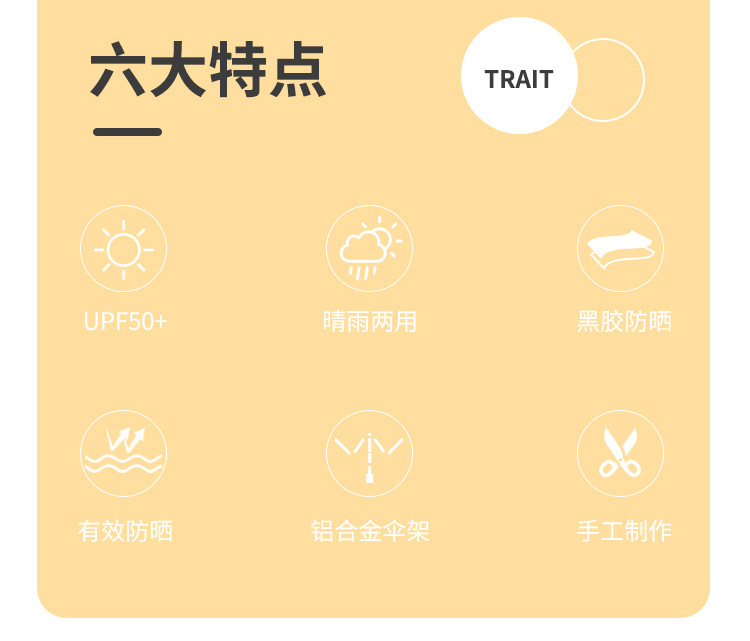 六大特点

TRAIT

UPF50+ 晴雨两用 黑胶防晒

有效防晒 铝合金伞架 手工制作