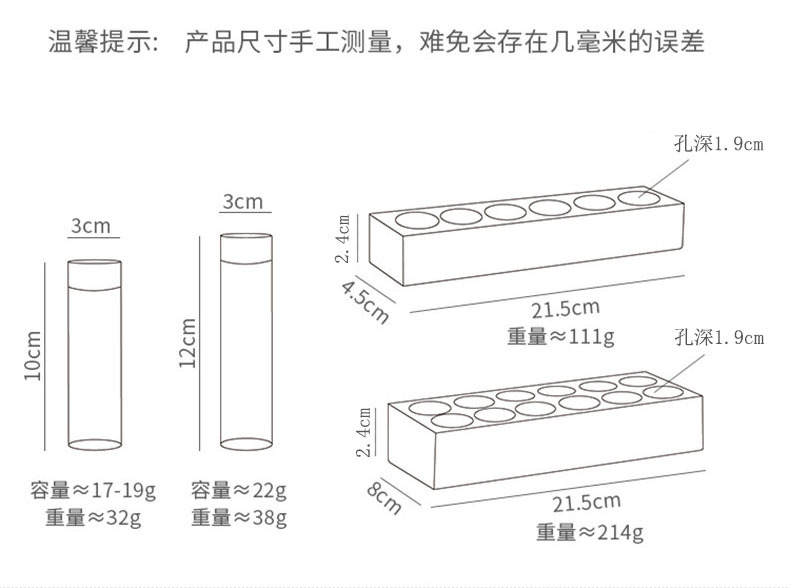 温馨提示： 产品尺寸手工测量，难免会存在几毫米的误差

3cm

10cm

容量≈17-19g
重量≈32g

3cm

12cm

容量≈22g
重量≈38g

孔深1.9cm

2.4cm

4.5cm

21.5cm
重量≈111g

孔深1.9cm

2.4cm

8cm

21.5cm
重量≈214g