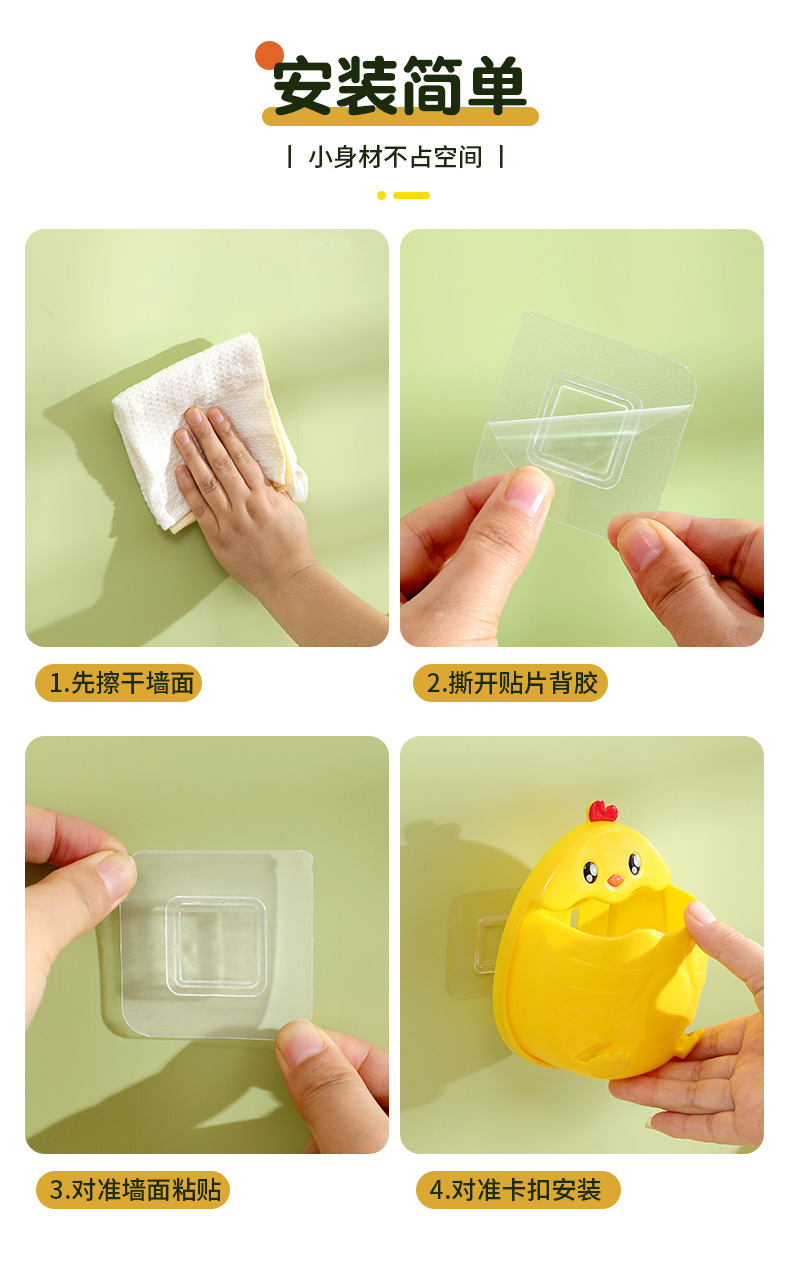 安装简单

| 小身材不占空间 |

1.先擦干墙面

2.撕开贴片背胶

3.对准墙面粘贴

4.对准卡扣安装