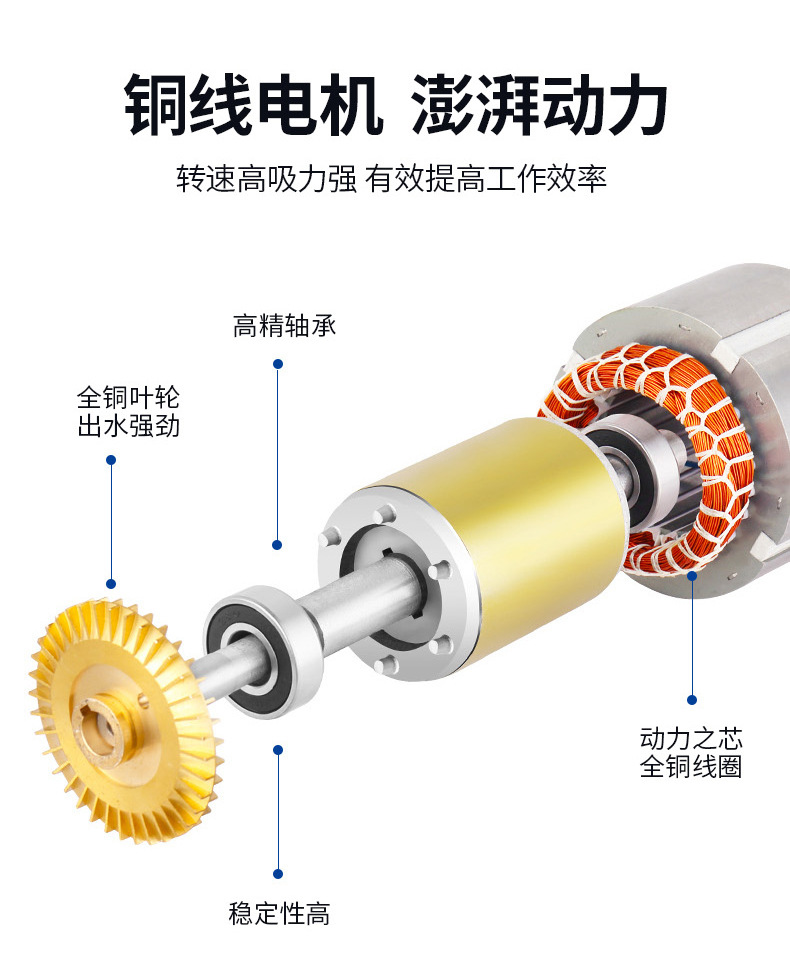 铜线电机 澎湃动力

转速高吸力强 有效提高工作效率

高精轴承

全铜叶轮
出水强劲

动力之芯
全铜线圈

稳定性高