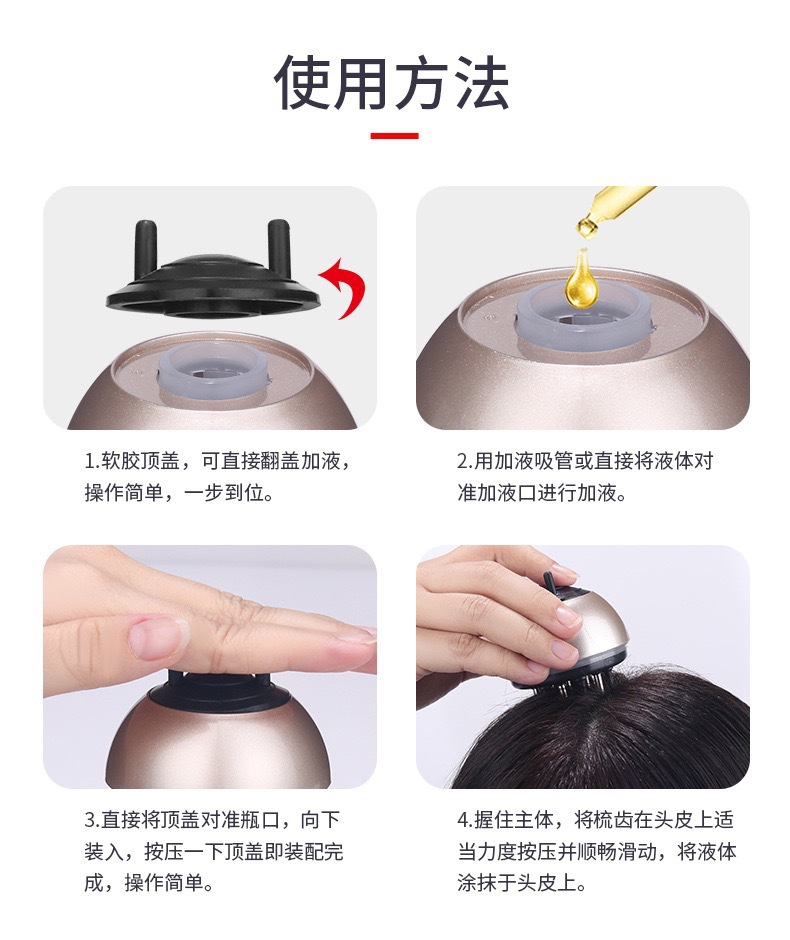 使用方法

1.软胶顶盖，可直接翻盖加液，操作简单，一步到位。

2.用加液吸管或直接将液体对准加液口进行加液。

3.直接将顶盖对准瓶口，向下装入，按压一下顶盖即装配完成，操作简单。

4.握住主体，将梳齿在头皮上适当力度按压并顺畅滑动，将液体涂抹于头皮上。