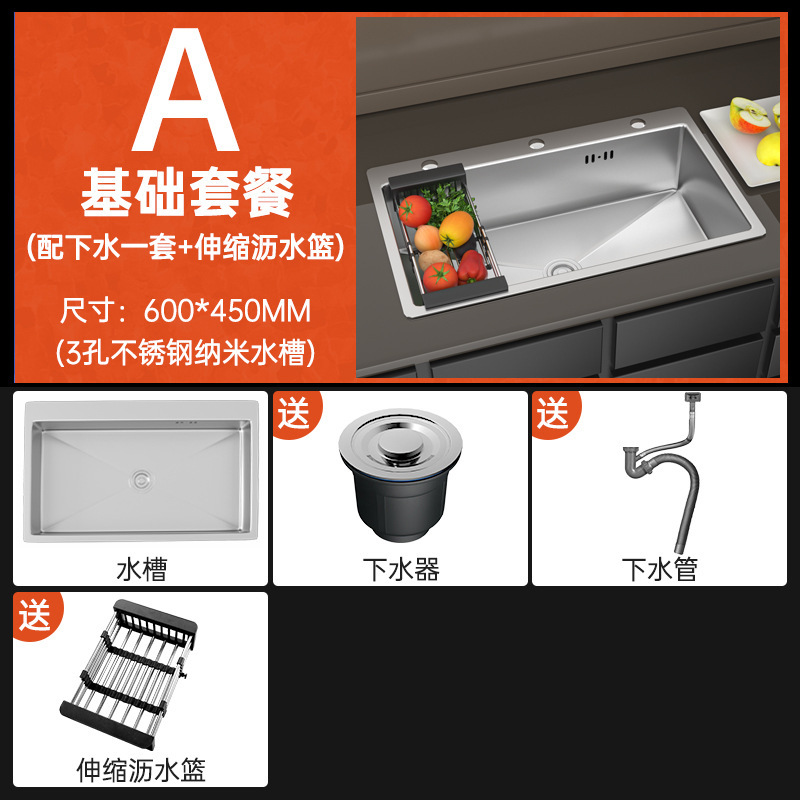 A
基础套餐
(配下水一套+伸缩沥水篮)

尺寸：600*450MM
(3孔不锈钢纳米水槽)

水槽

送
下水器

送
下水管

送
伸缩沥水篮