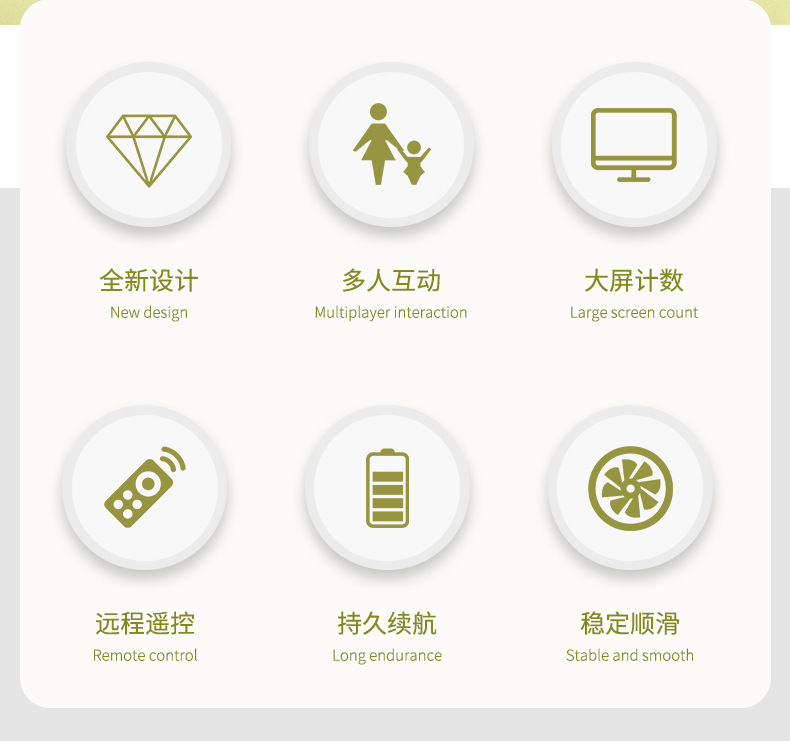 全新设计
New design

多人互动
Multiplayer interaction

大屏计数
Large screen count

远程遥控
Remote control

持久续航
Long endurance

稳定顺滑
Stable and smooth