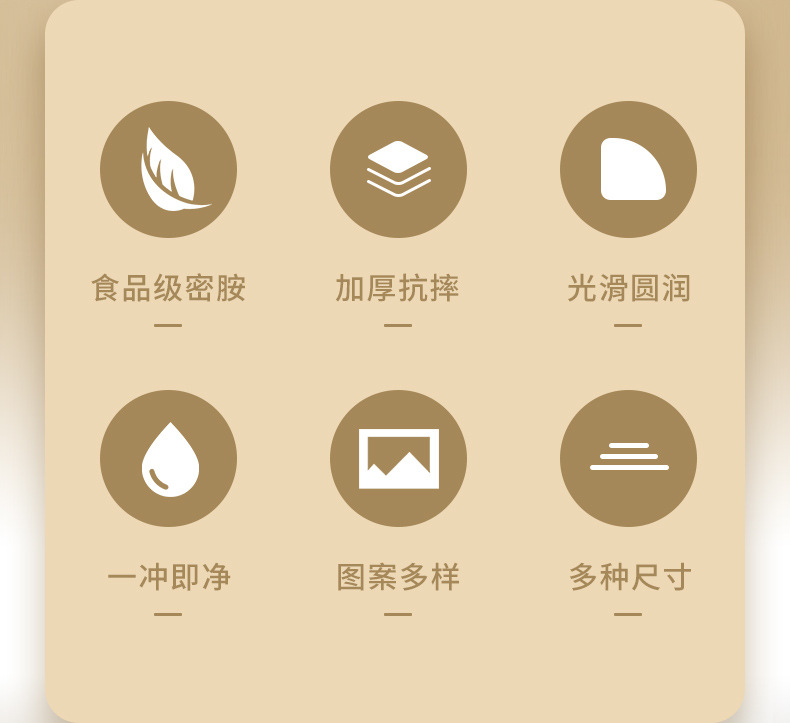 食品级密胺

加厚抗摔

光滑圆润

一冲即净

图案多样

多种尺寸