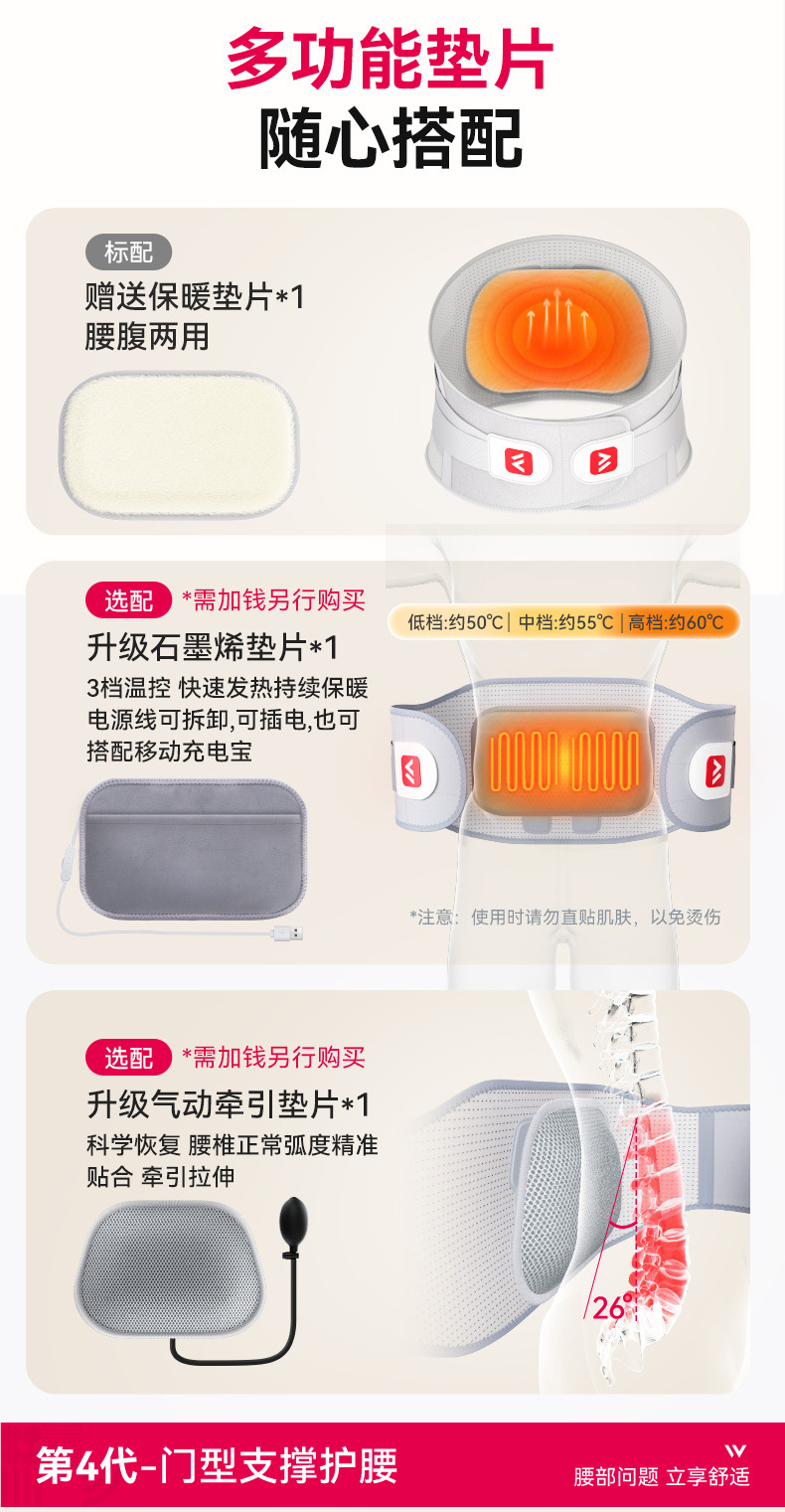 多功能垫片
随心搭配

标配
赠送保暖垫片*1
腰腹两用

选配 *需加钱另行购买
升级石墨烯垫片*1
3档温控 快速发热持续保暖
电源线可拆卸,可插电,也可搭配移动充电宝

低档:约50℃ | 中档:约55℃ | 高档:约60℃

*注意:使用时请勿直贴肌肤,以免烫伤

选配 *需加钱另行购买
升级气动牵引垫片*1
科学恢复 腰椎正常弧度精准贴合 牵引拉伸

26°

第4代-门型支撑护腰
腰部问题 立享舒适