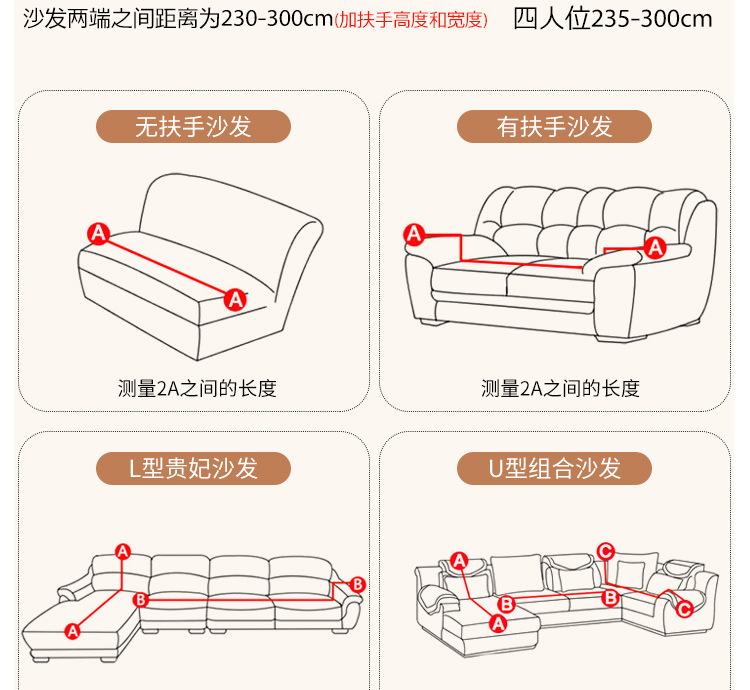 沙发两端之间距离为230-300cm(加扶手高度和宽度) 四人位235-300cm

无扶手沙发

A
A

测量2A之间的长度

有扶手沙发

A
A

测量2A之间的长度

L型贵妃沙发

A
B
B
A

U型组合沙发

A
C
B
B
A
C