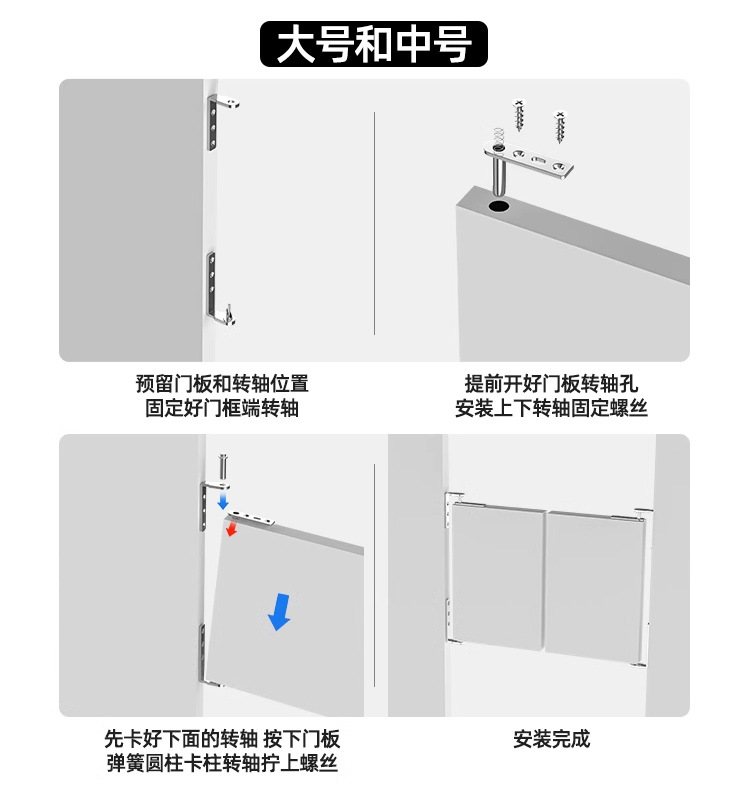 大号和中号

预留门板和转轴位置
固定好门框端转轴

提前开好门板转轴孔
安装上下转轴固定螺丝

先卡好下面的转轴 按下门板
弹簧圆柱卡柱转轴拧上螺丝

安装完成