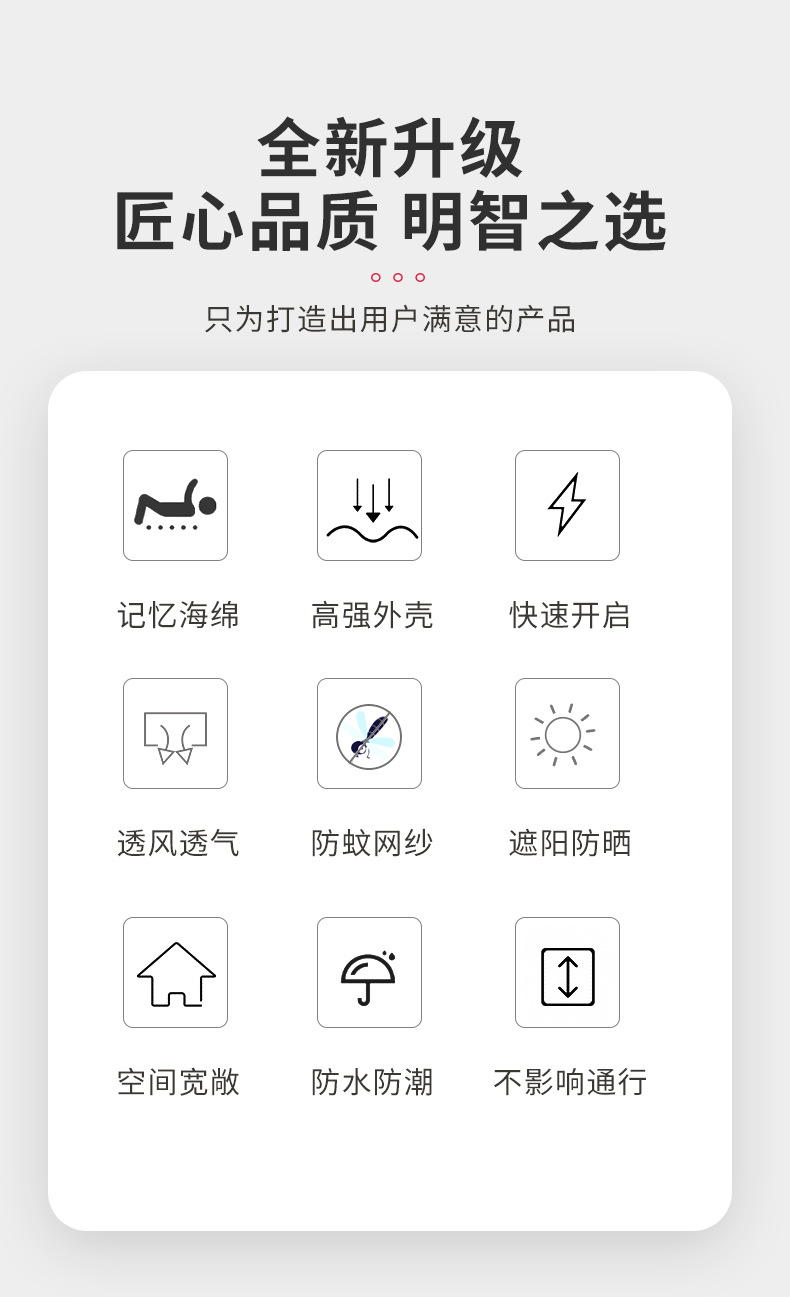 全新升级
匠心品质 明智之选

只为打造出用户满意的产品

记忆海绵
高强外壳
快速开启

透风透气
防蚊网纱
遮阳防晒

空间宽敞
防水防潮
不影响通行