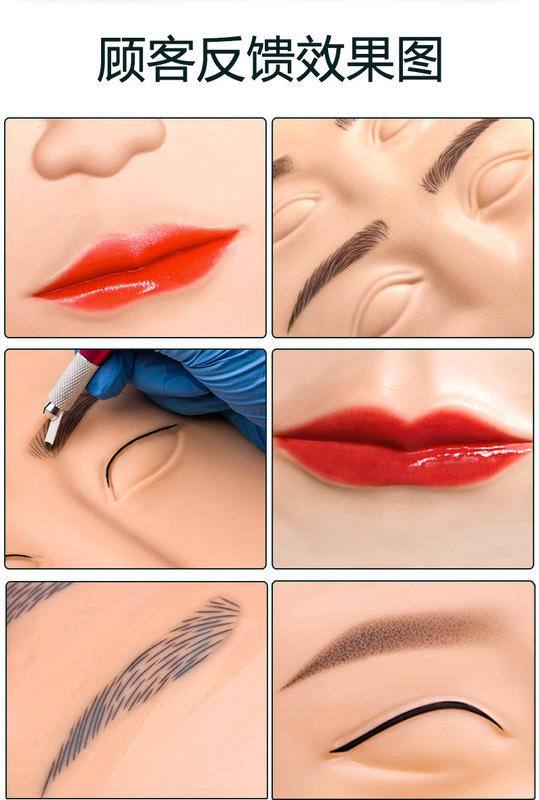 顾客反馈效果图