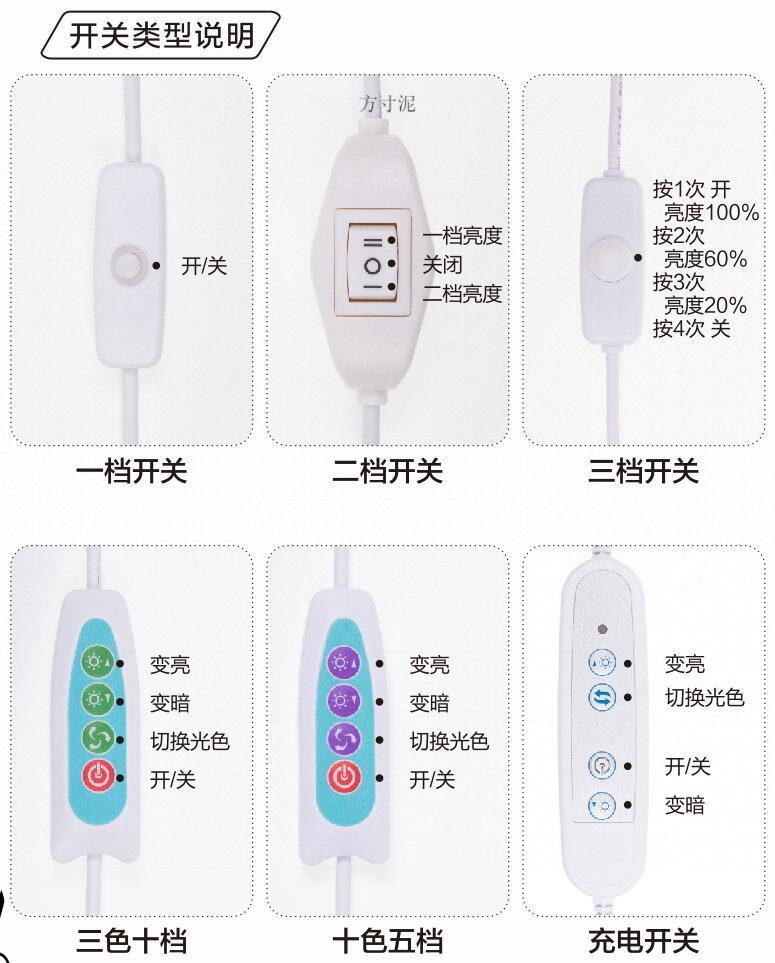 开关类型说明

开/关

一档开关

方寸泥

一档亮度
关闭
二档亮度

二档开关

按1次 开
亮度100%
按2次
亮度60%
按3次
亮度20%
按4次 关

三档开关

变亮
变暗
切换光色
开/关

三色十档

变亮
变暗
切换光色
开/关

十色五档

变亮
切换光色
开/关
变暗

充电开关