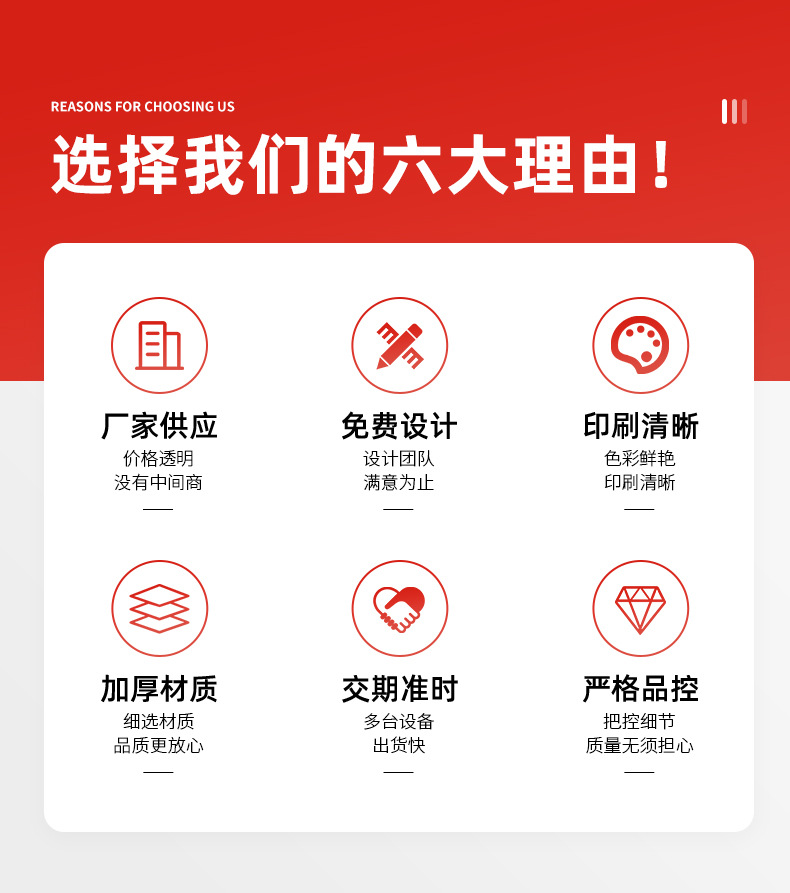 REASONS FOR CHOOSING US

选择我们的六大理由！

厂家供应
价格透明
没有中间商

免费设计
设计团队
满意为止

印刷清晰
色彩鲜艳
印刷清晰

加厚材质
细选材质
品质更放心

交期准时
多台设备
出货快

严格品控
把控细节
质量无须担心