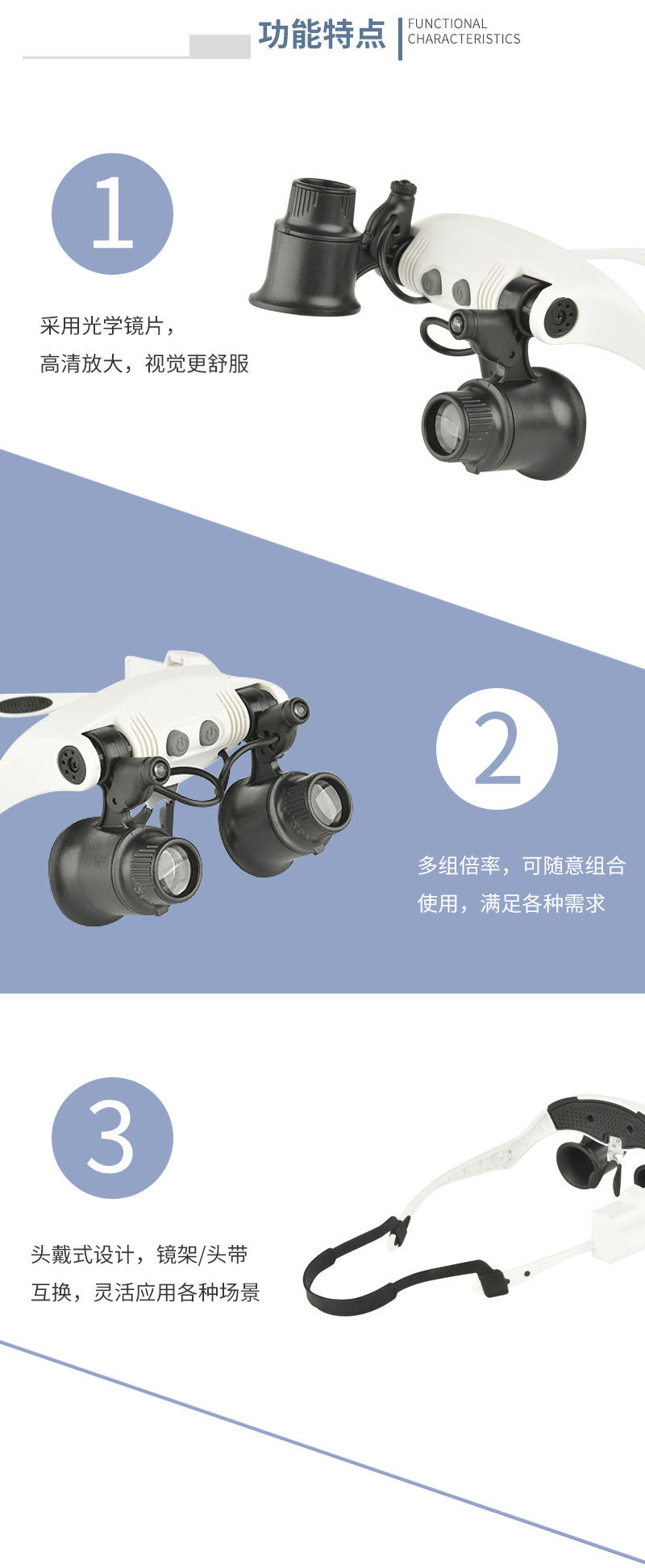 功能特点 FUNCTIONAL CHARACTERISTICS

1

采用光学镜片，
高清放大，视觉更舒服

2

多组倍率，可随意组合
使用，满足各种需求

3

头戴式设计，镜架/头带
互换，灵活应用各种场景