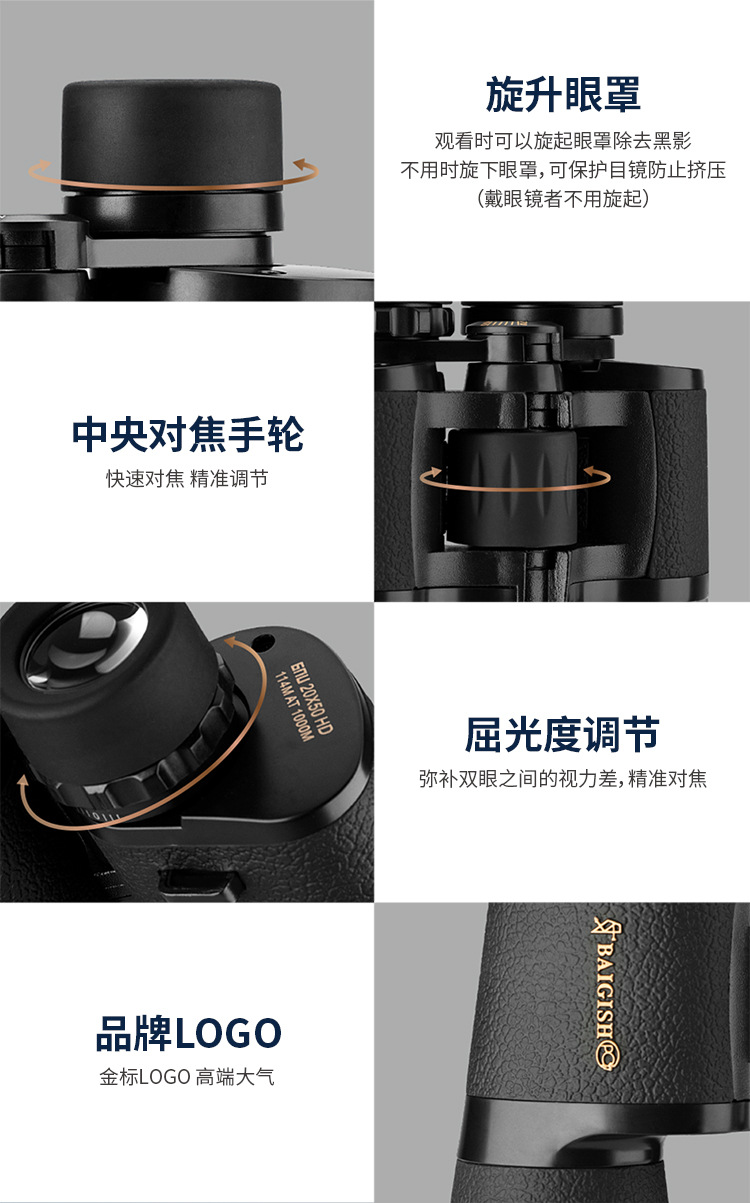 旋升眼罩
观看时可以旋起眼罩除去黑影
不用时旋下眼罩，可保护目镜防止挤压
（戴眼镜者不用旋起）

中央对焦手轮
快速对焦 精准调节

БПЦ 20X50 HD
114M AT 1000M

屈光度调节
弥补双眼之间的视力差，精准对焦

BAIGISH

品牌LOGO
金标LOGO 高端大气