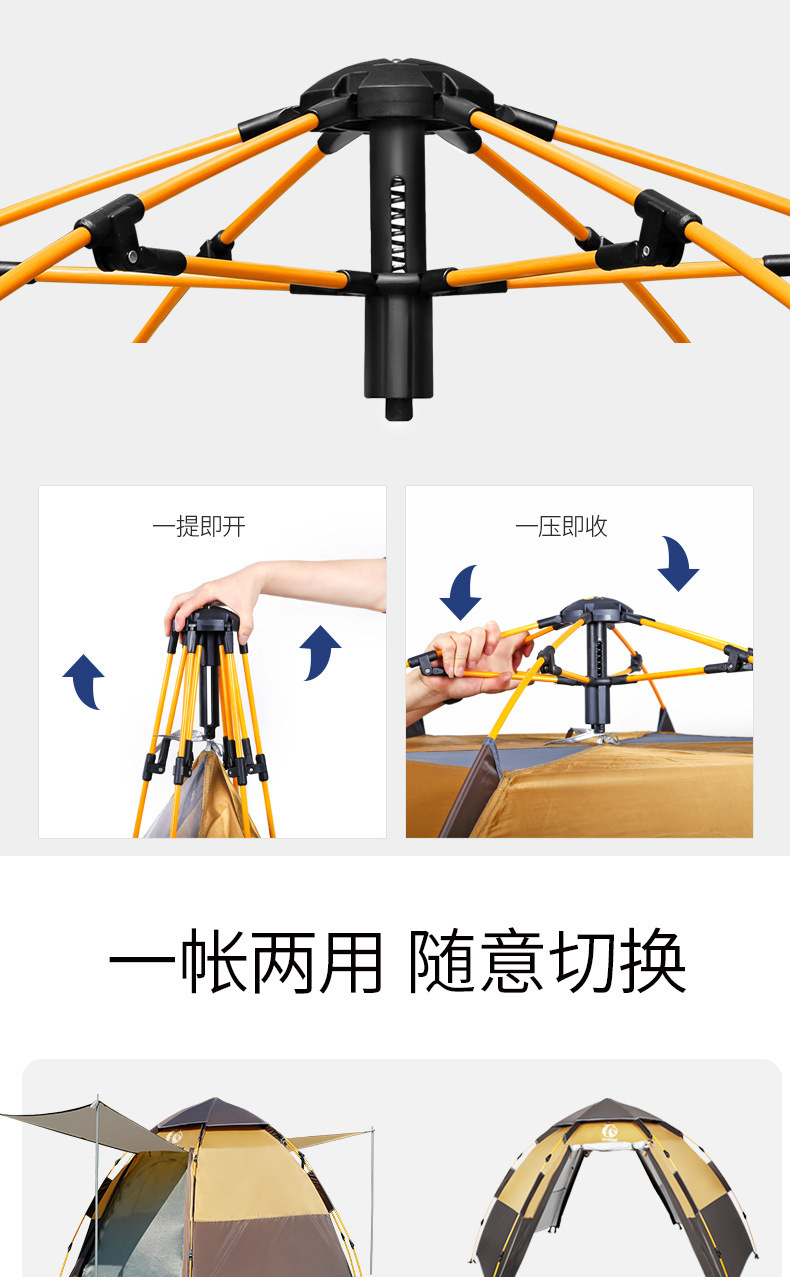 一提即开

一压即收

一帐两用 随意切换