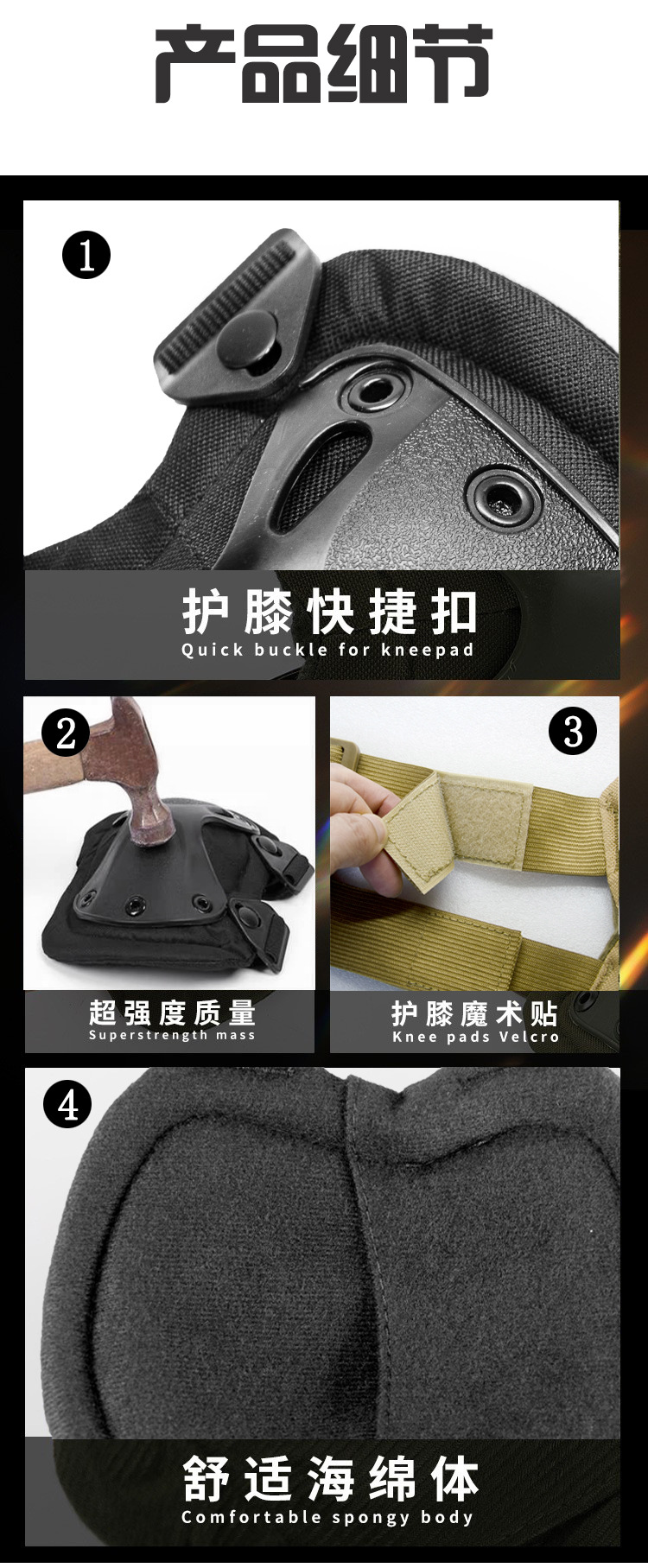 产品细节

1

护膝快捷扣
Quick buckle for kneepad

2

超强度质量
Superstrength mass

3

护膝魔术贴
Knee pads Velcro

4

舒适海绵体
Comfortable spongy body