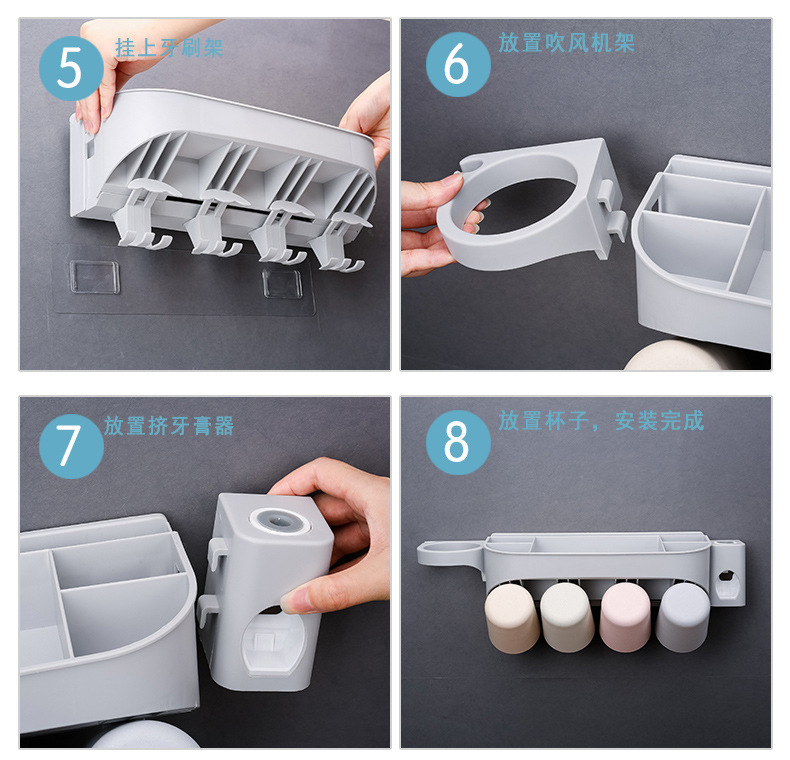 5 挂上牙刷架

6 放置吹风机架

7 放置挤牙膏器

8 放置杯子，安装完成