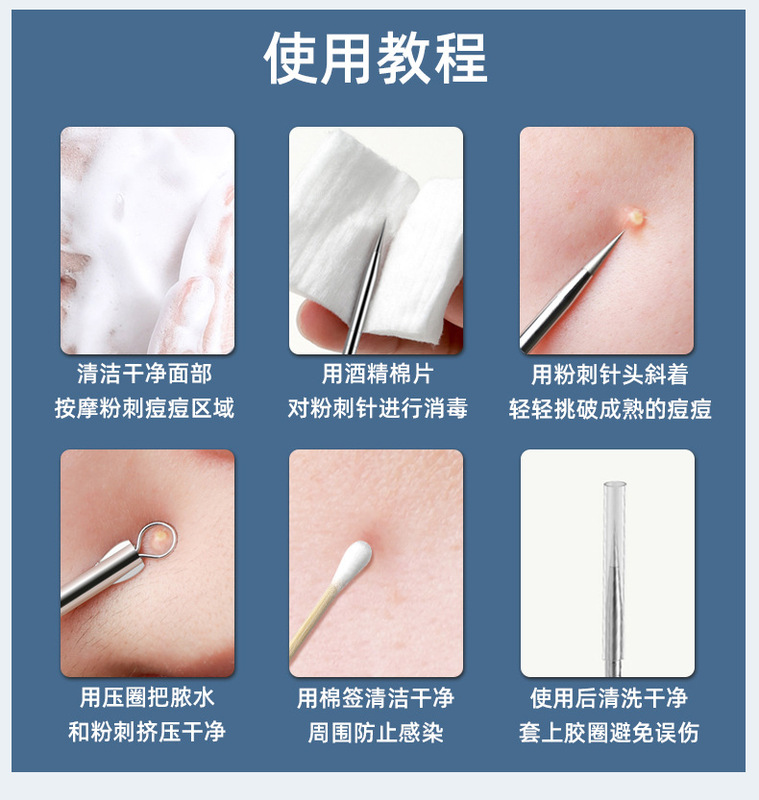 使用教程

清洁干净面部
按摩粉刺痘痘区域

用酒精棉片
对粉刺针进行消毒

用粉刺针头斜着
轻轻挑破成熟的痘痘

用压圈把脓水
和粉刺挤压干净

用棉签清洁干净
周围防止感染

使用后清洗干净
套上胶圈避免误伤