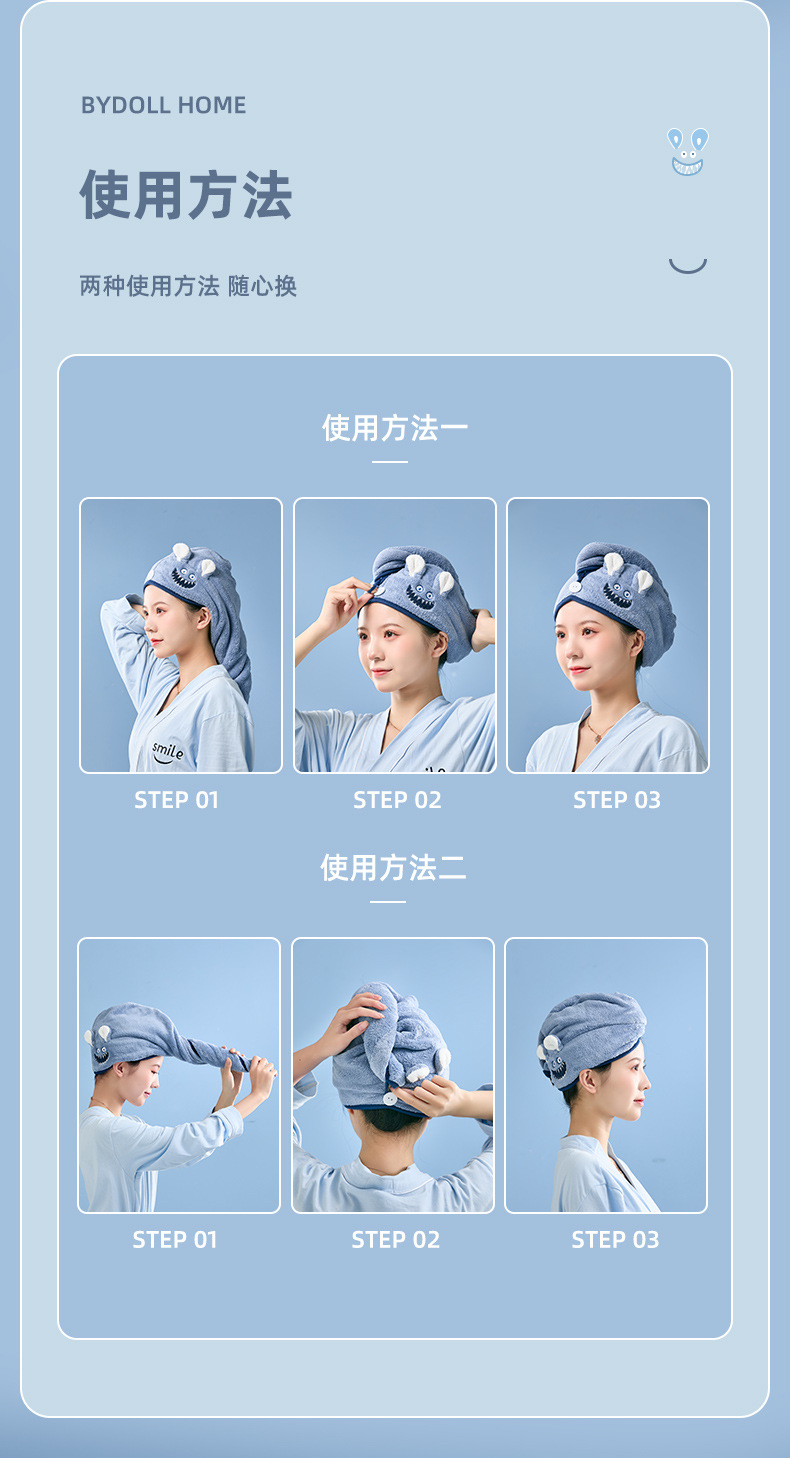 BYDOLL HOME

使用方法

两种使用方法 随心换

使用方法一

smile

STEP 01

STEP 02

STEP 03

使用方法二

STEP 01

STEP 02

STEP 03