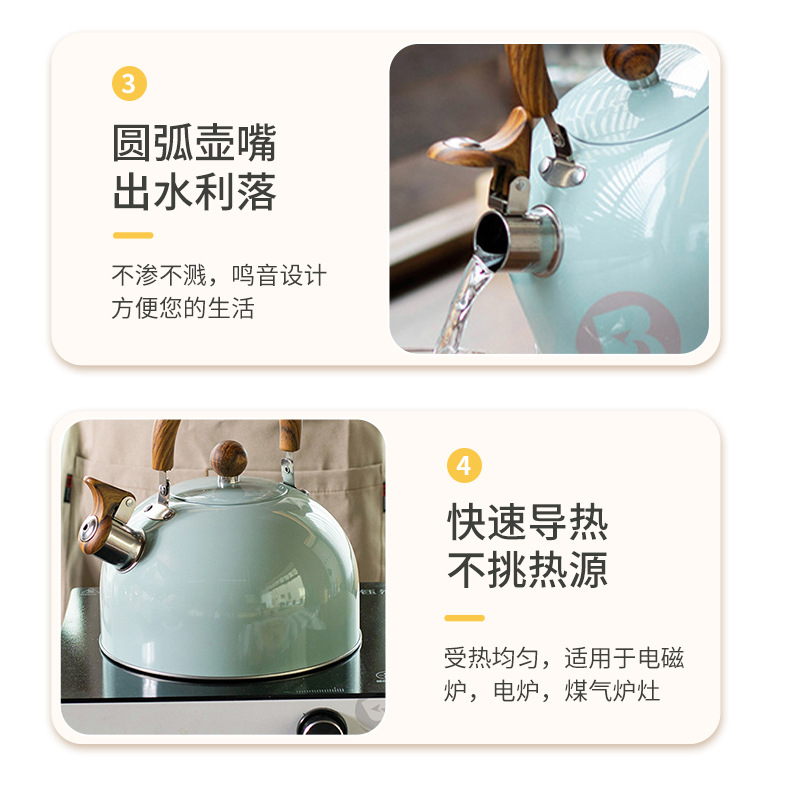 3

圆弧壶嘴
出水利落

不渗不溅，鸣音设计
方便您的生活

4

快速导热
不挑热源

受热均匀，适用于电磁炉，电炉，煤气炉灶