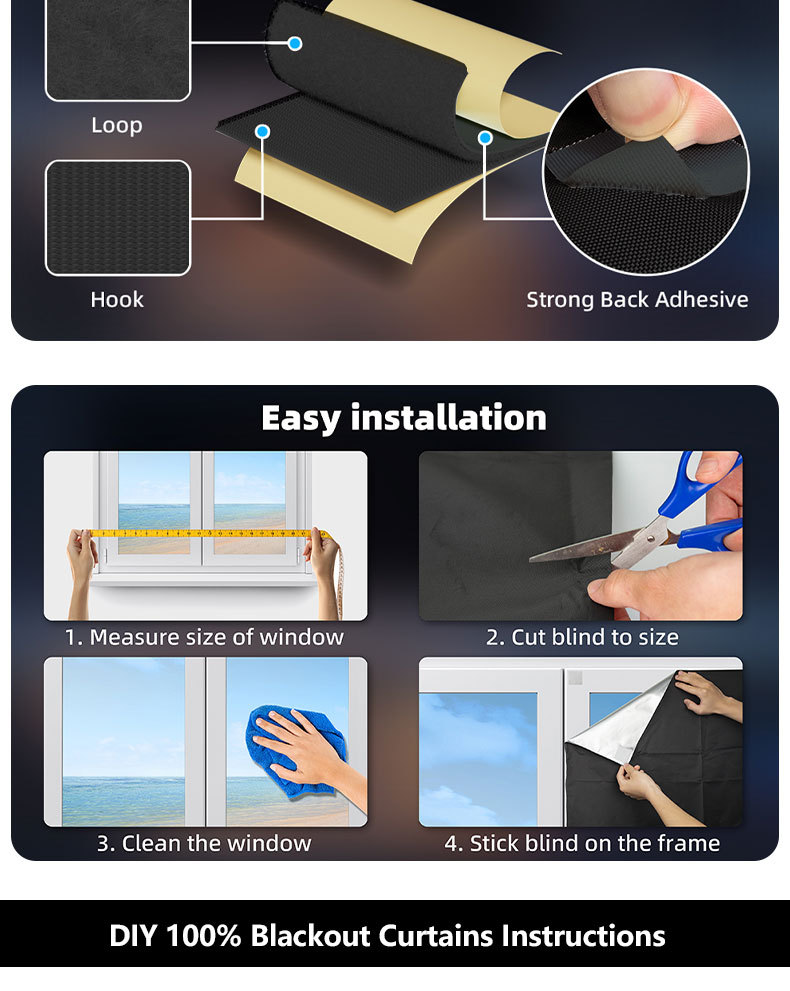 Loop

Hook

Strong Back Adhesive

Easy installation

1. Measure size of window

2. Cut blind to size

3. Clean the window

4. Stick blind on the frame

DIY 100% Blackout Curtains Instructions