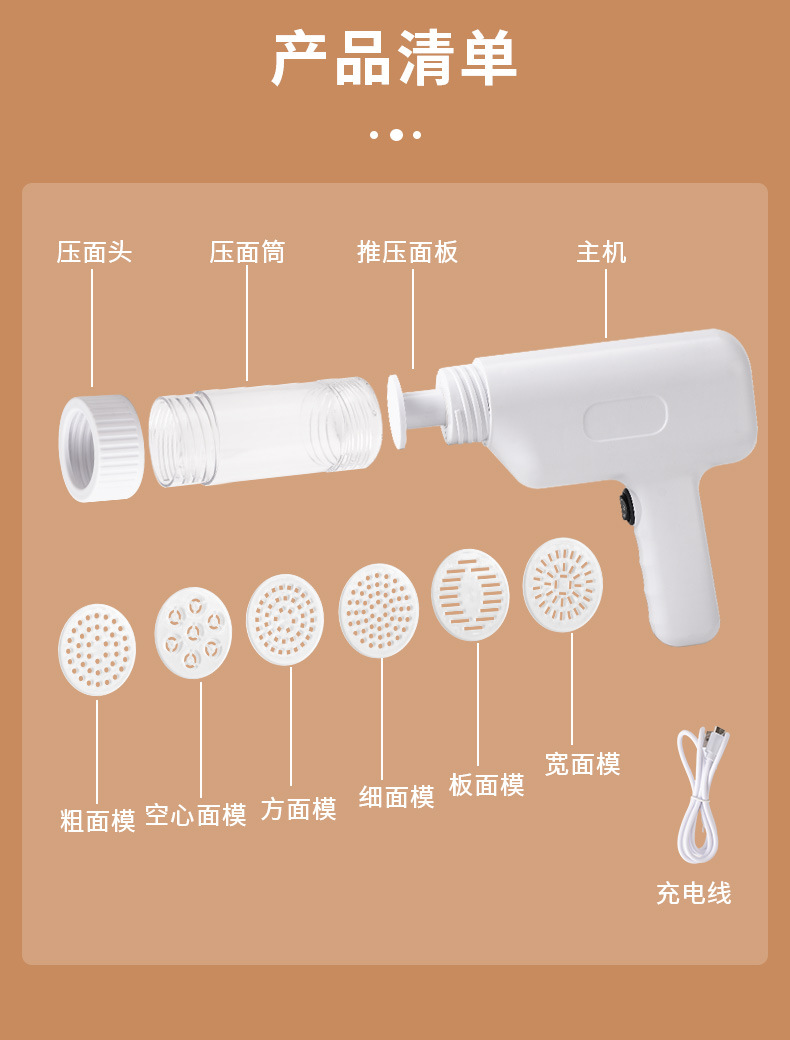 产品清单

压面头 压面筒 推压面板 主机

粗面模 空心面模 方面模 细面模 板面模 宽面模

充电线