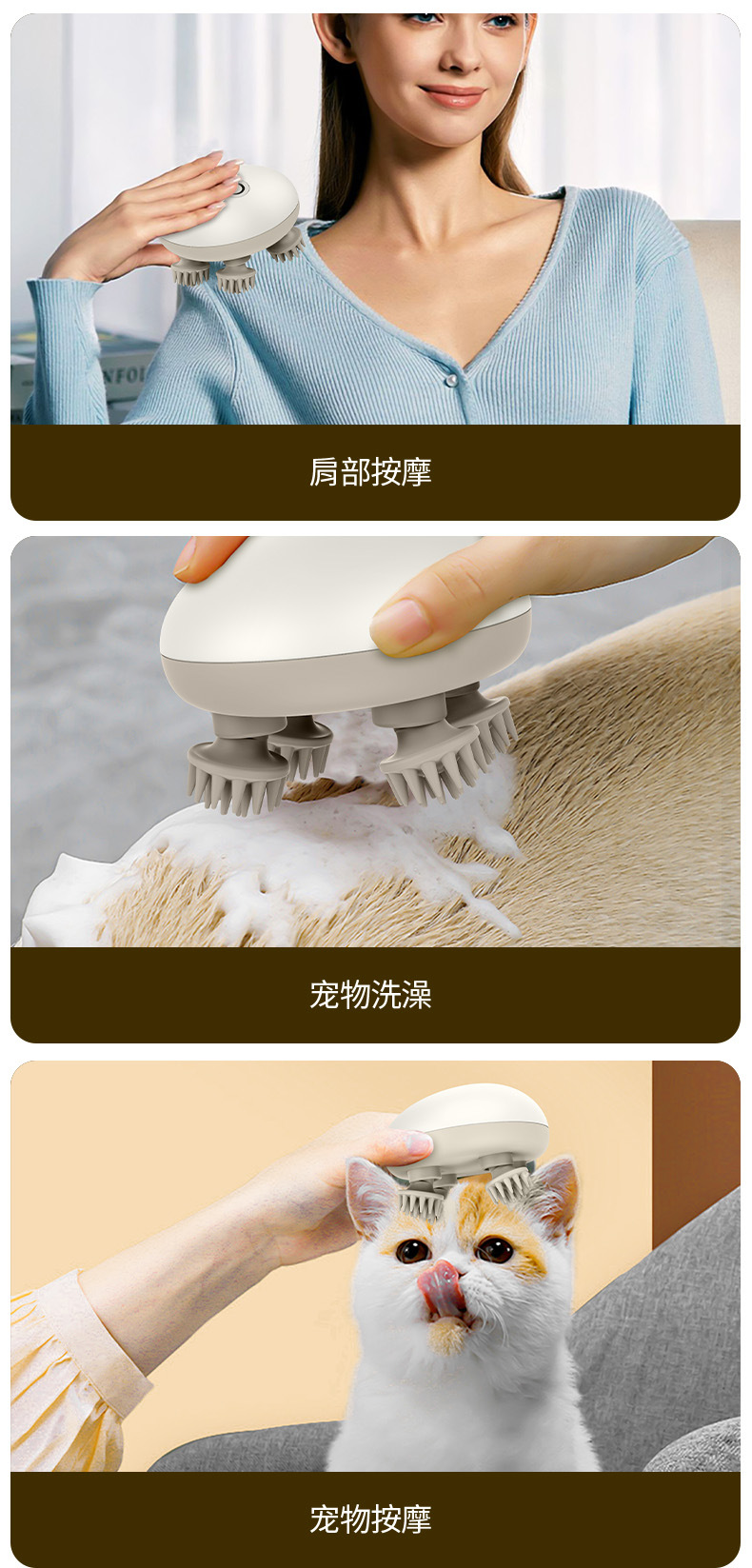 肩部按摩

宠物洗澡

宠物按摩