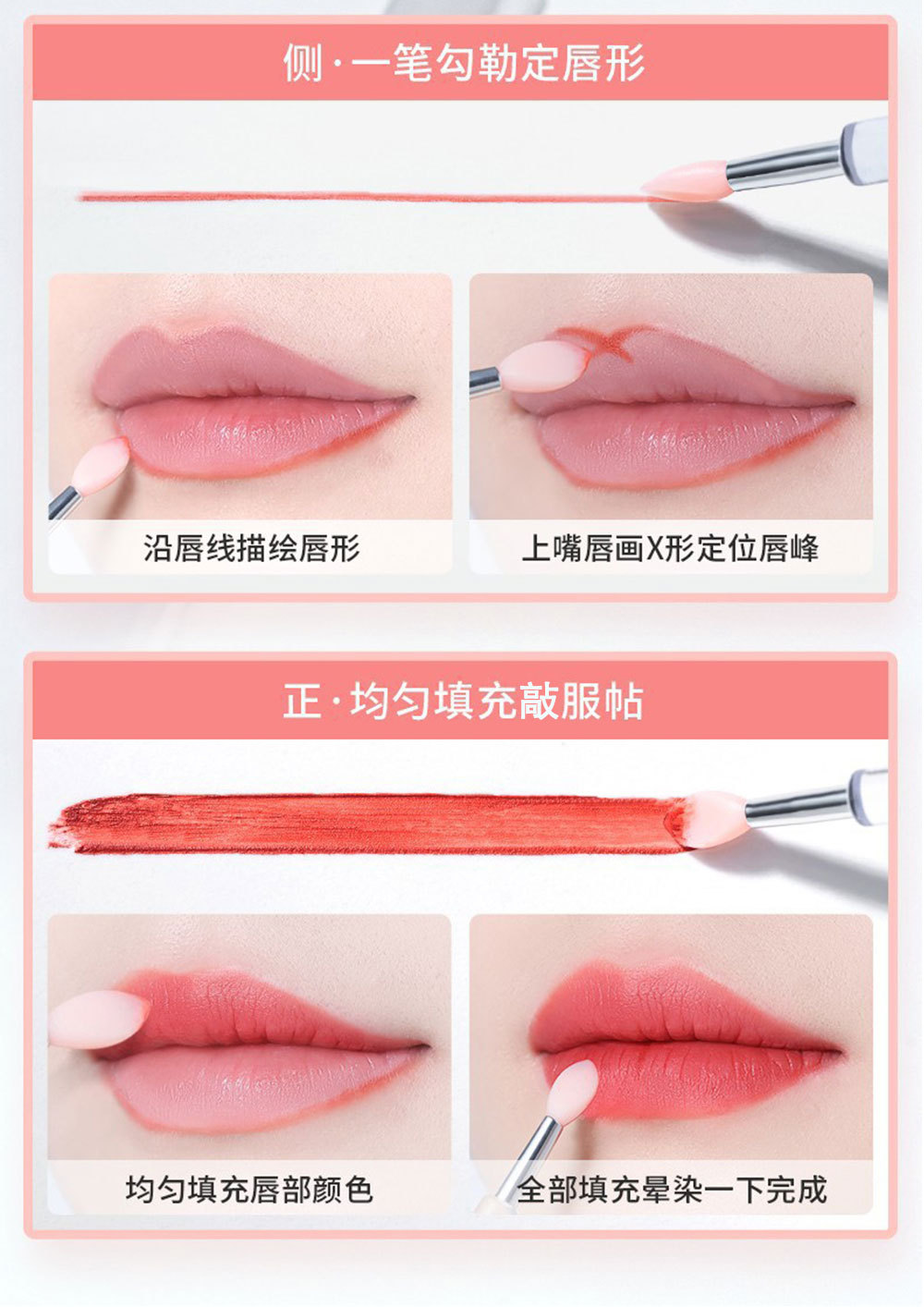 侧·一笔勾勒定唇形

沿唇线描绘唇形

上嘴唇画X形定位唇峰

正·均匀填充敲服帖

均匀填充唇部颜色

全部填充晕染一下完成