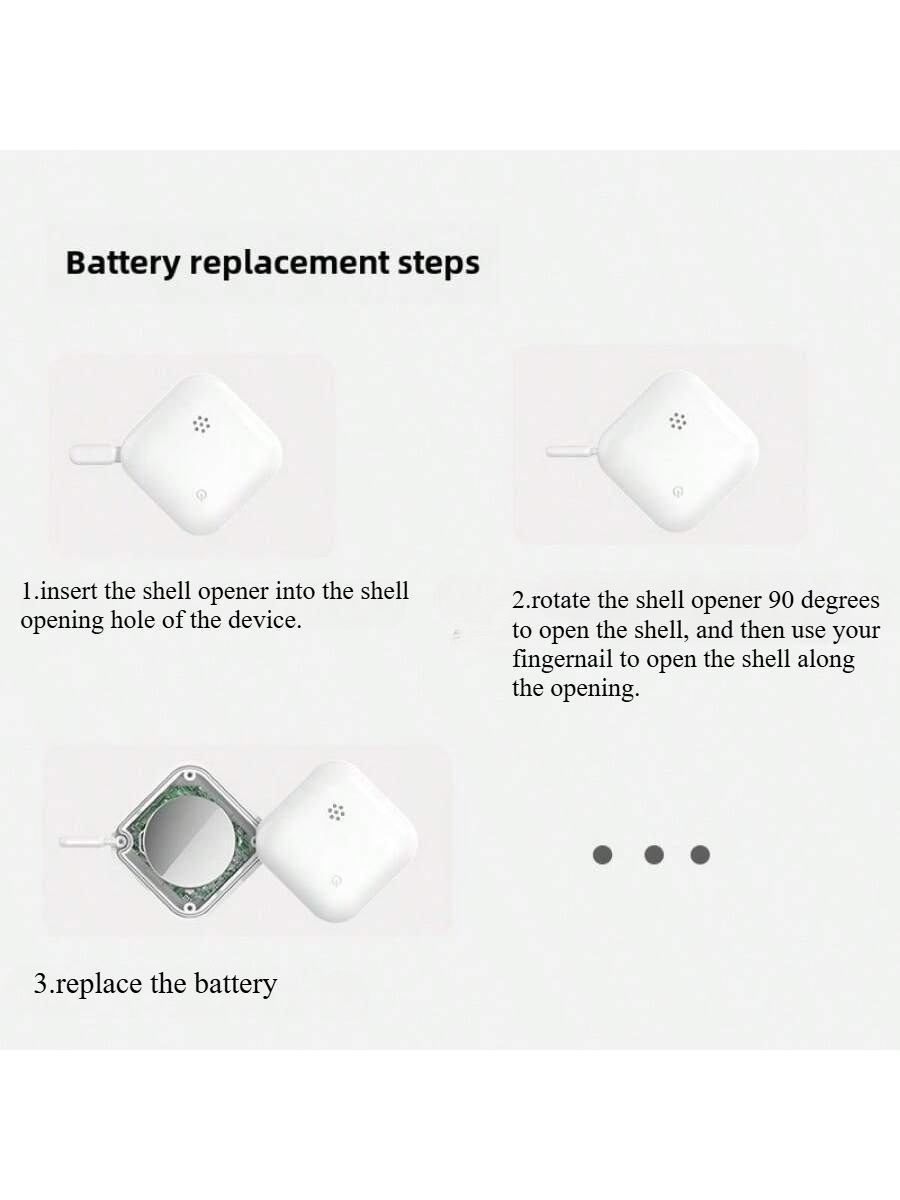 Battery replacement steps

1.insert the shell opener into the shell opening hole of the device.

2.rotate the shell opener 90 degrees to open the shell, and then use your fingernail to open the shell along the opening.

3.replace the battery