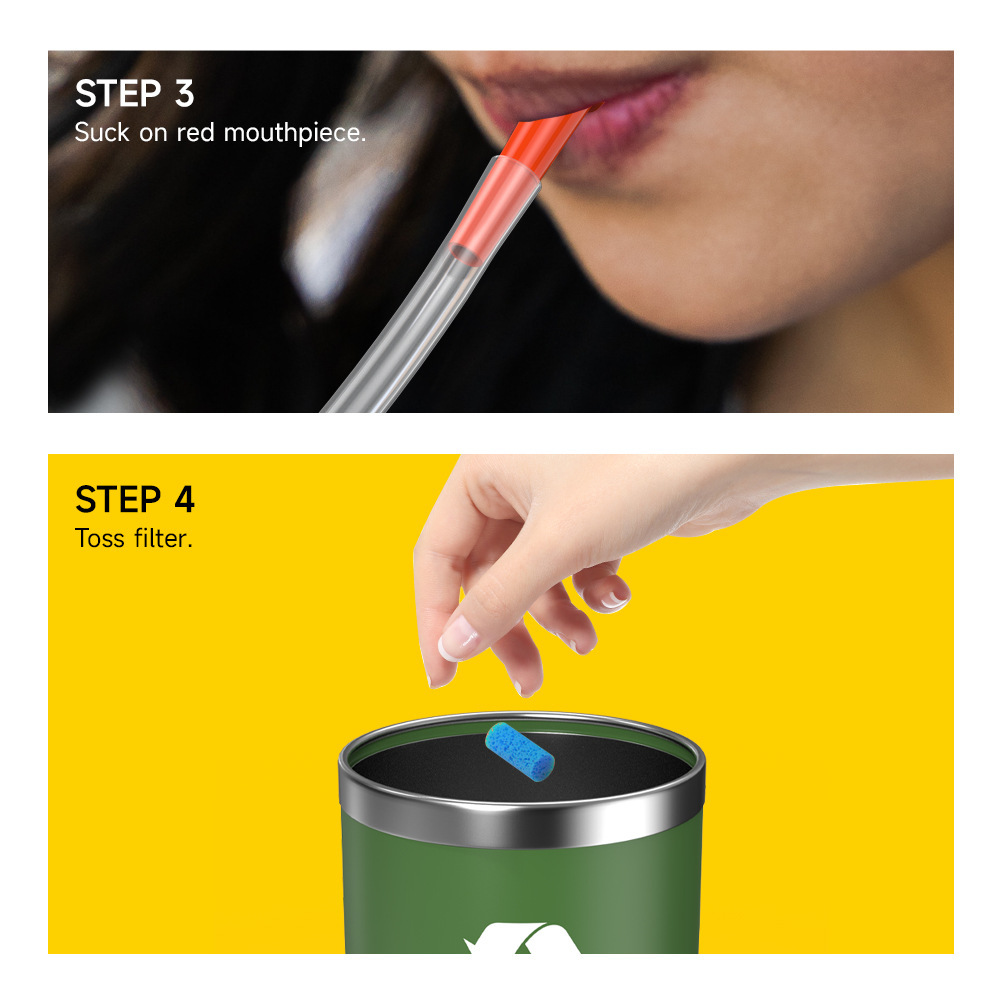 STEP 3
Suck on red mouthpiece.

STEP 4
Toss filter.