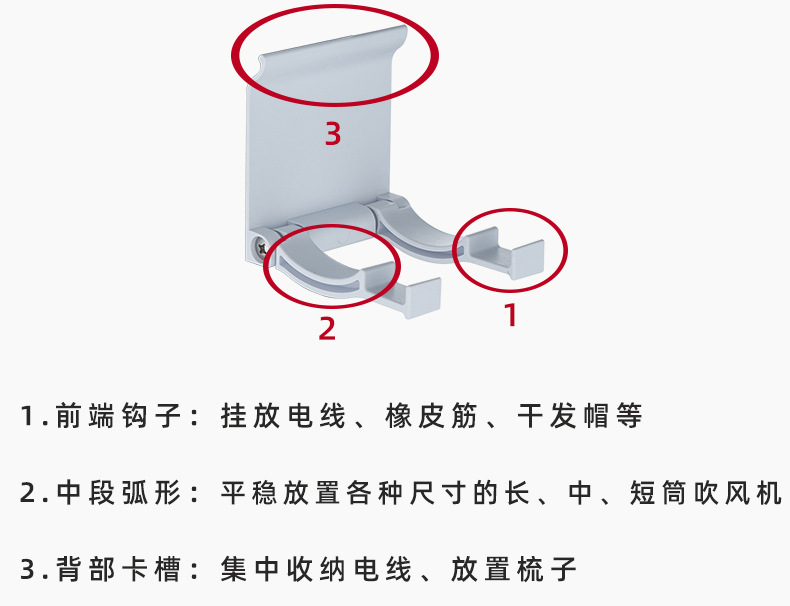 3

2

1

1.前端钩子：挂放电线、橡皮筋、干发帽等

2.中段弧形：平稳放置各种尺寸的长、中、短筒吹风机

3.背部卡槽：集中收纳电线、放置梳子