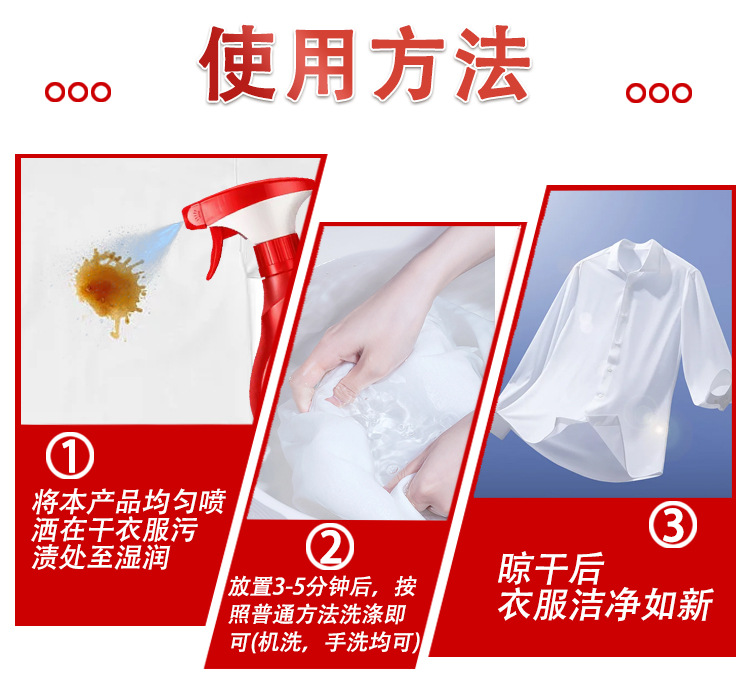 使用方法

①
将本产品均匀喷洒在干衣服污渍处至湿润

②
放置3-5分钟后，按照普通方法洗涤即可(机洗，手洗均可)

③
晾干后
衣服洁净如新