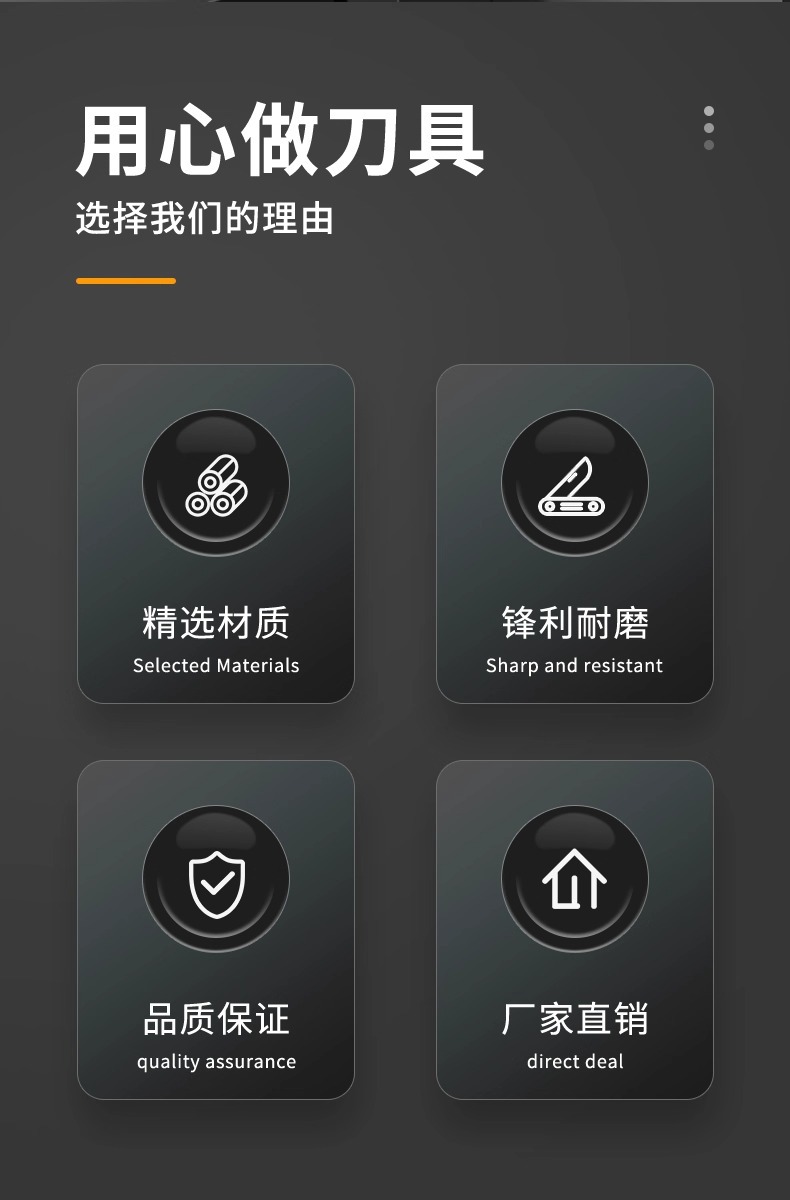 用心做刀具

选择我们的理由

精选材质
Selected Materials

锋利耐磨
Sharp and resistant

品质保证
quality assurance

厂家直销
direct deal