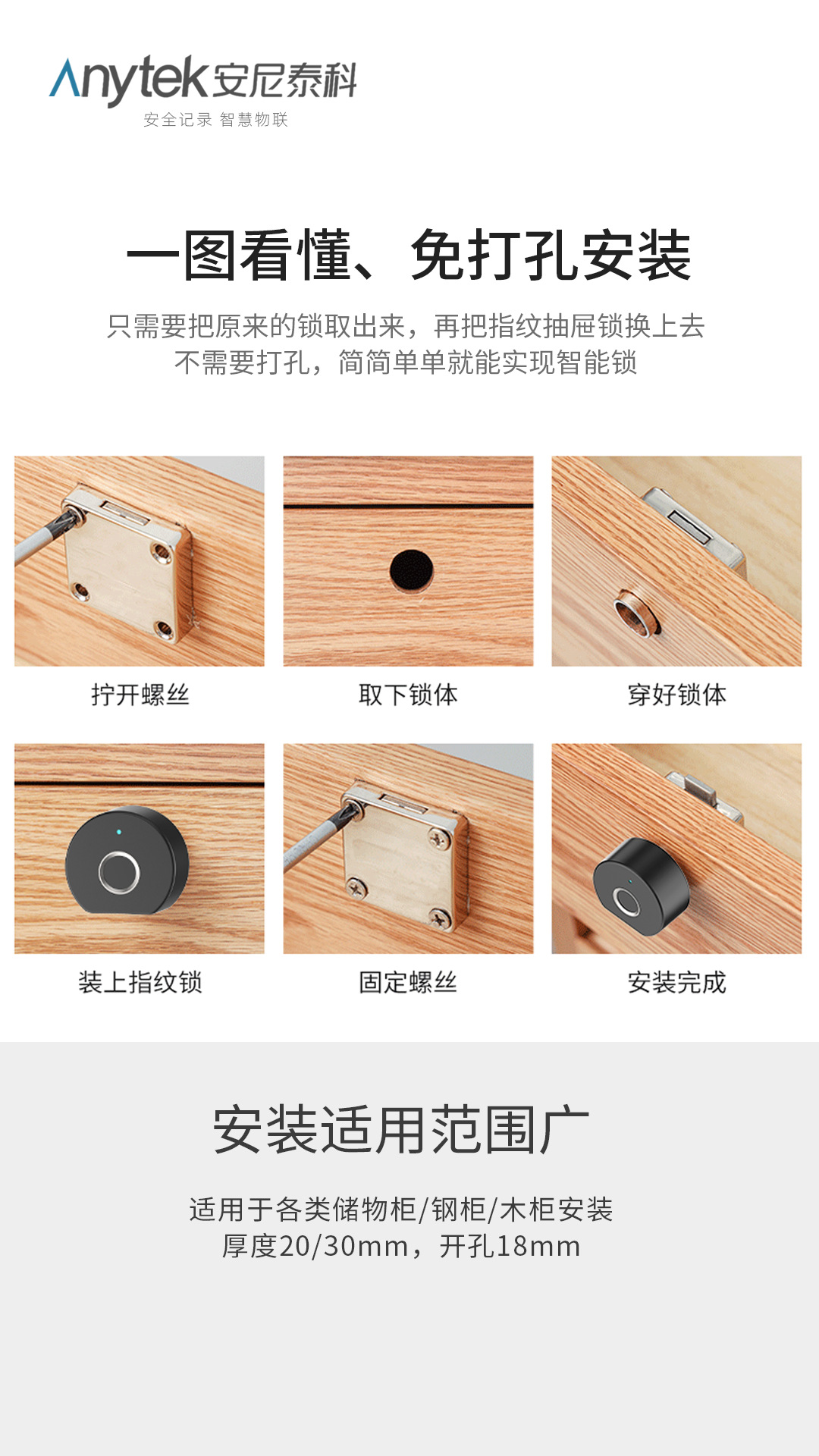 Anytek安尼泰科
安全记录 智慧物联

一图看懂、免打孔安装

只需要把原来的锁取出来，再把指纹抽屉锁换上去
不需要打孔，简简单单就能实现智能锁

拧开螺丝

取下锁体

穿好锁体

装上指纹锁

固定螺丝

安装完成

安装适用范围广

适用于各类储物柜/钢柜/木柜安装
厚度20/30mm，开孔18mm