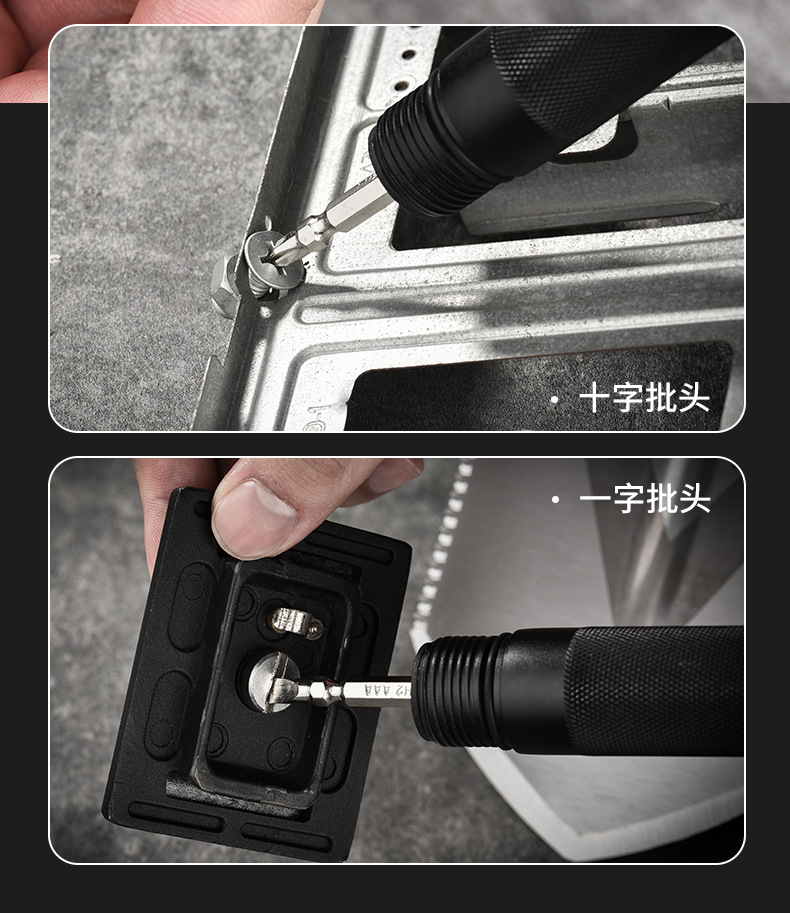 · 十字批头

· 一字批头